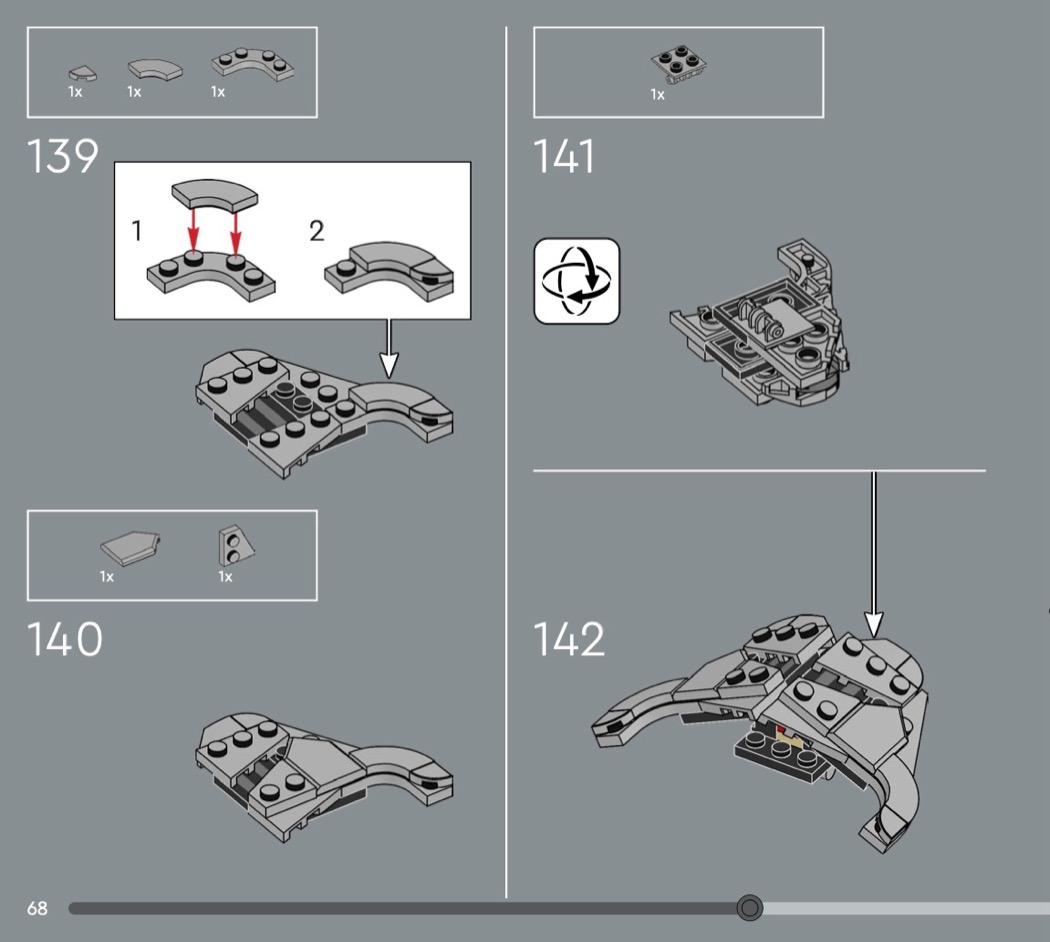 1x 1x 1x

139

1

2

1x 1x

140

1x

141

142

68