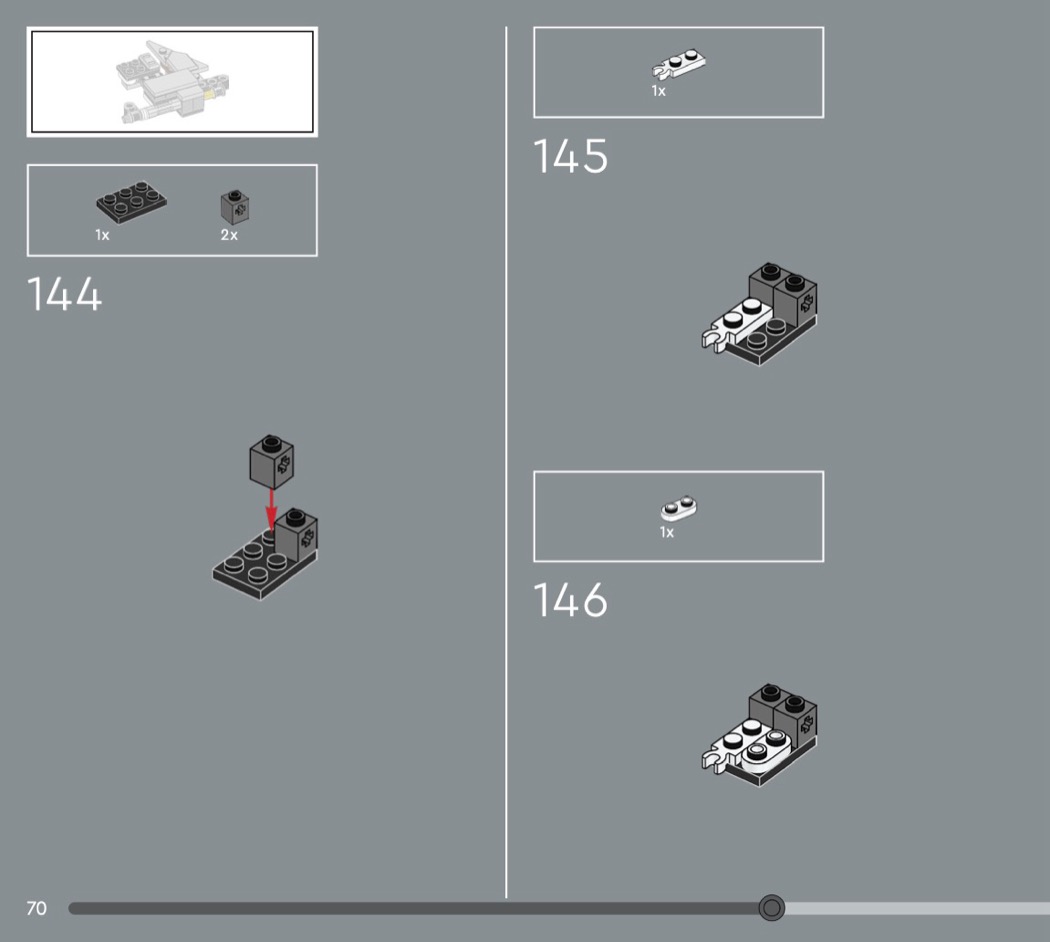 1x
2x
144

1x
145

1x
146

70