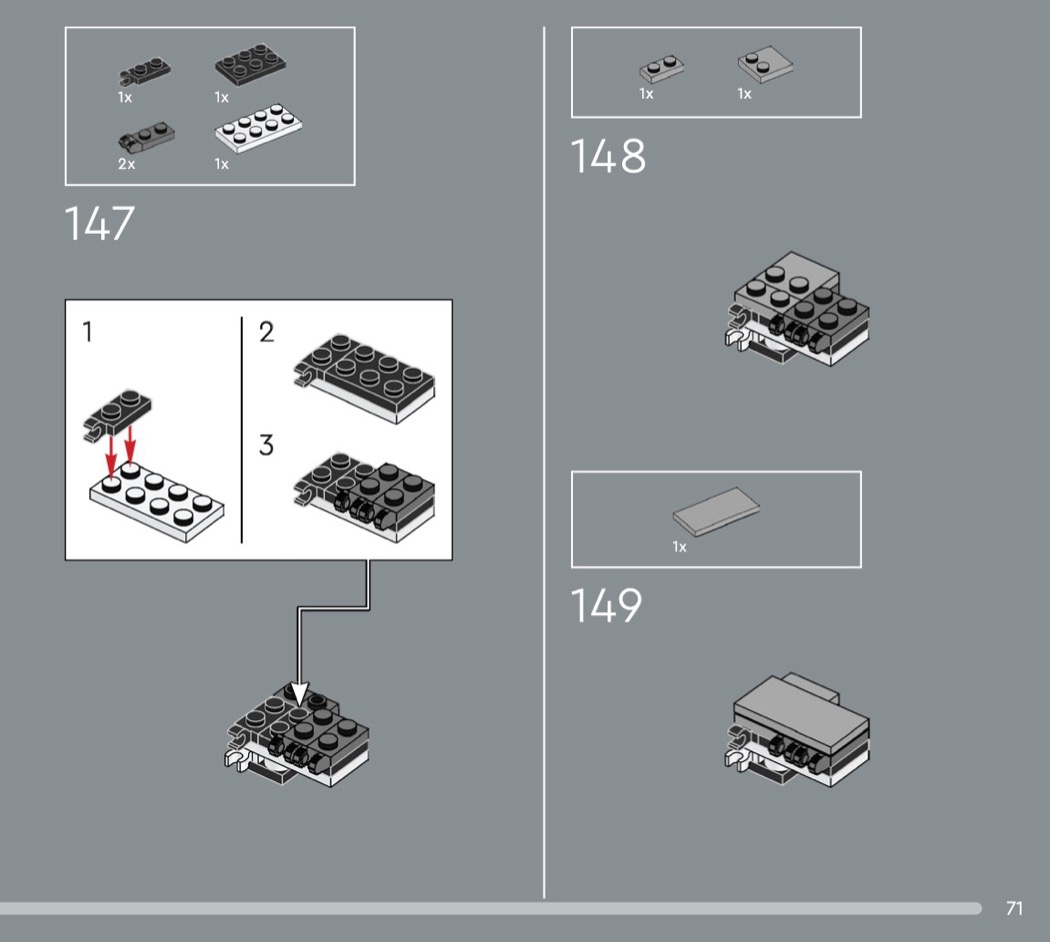 1x 1x
2x 1x

147

1

2

3

1x 1x

148

1x

149

71