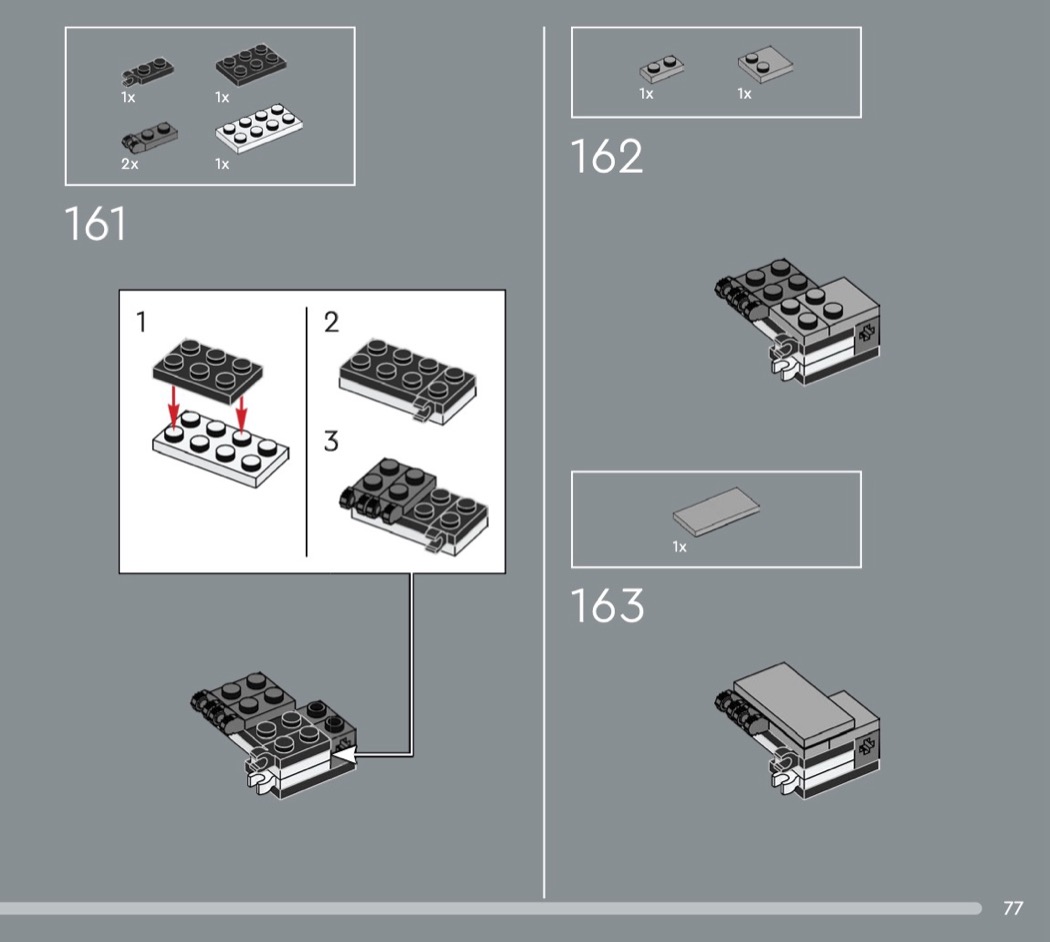 1x
1x
2x
1x

161

1
2
3

1x
1x

162

1x

163

77