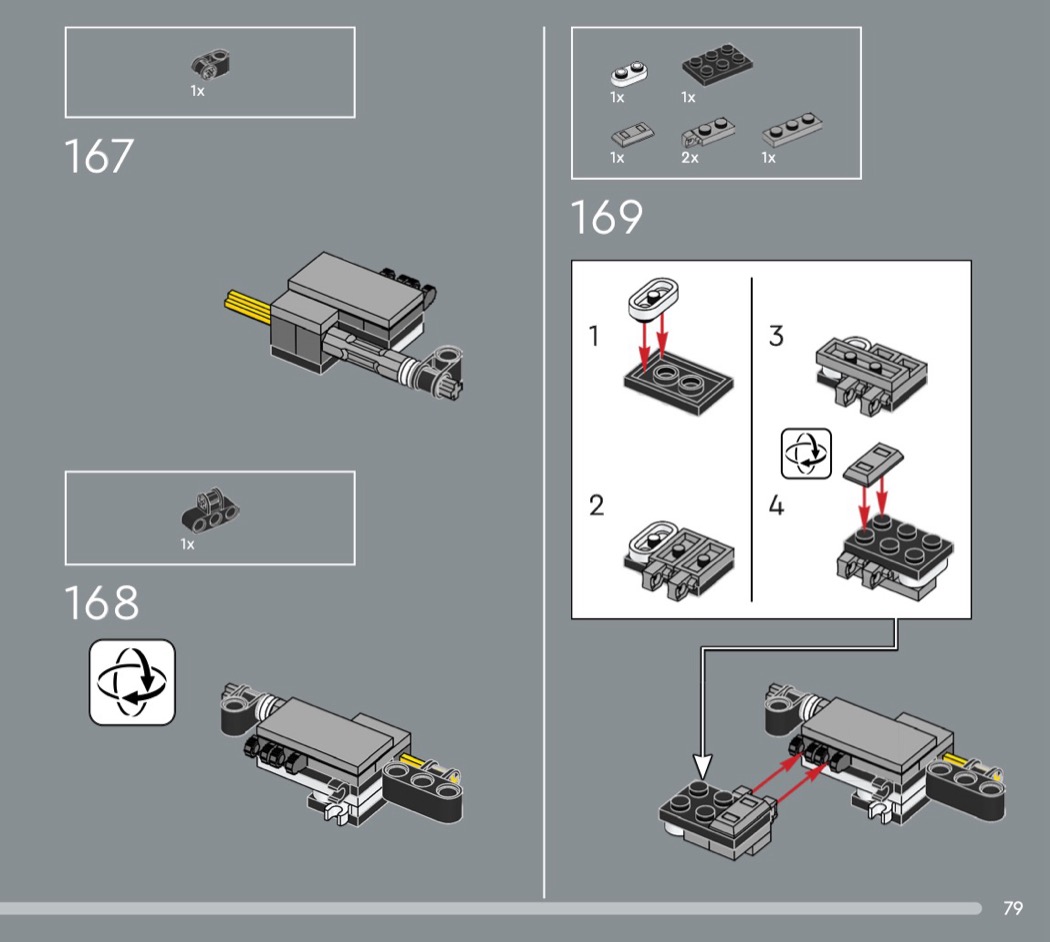 1x

167

1x

168

1x 1x

1x 2x 1x

169

1

2

3

4

79