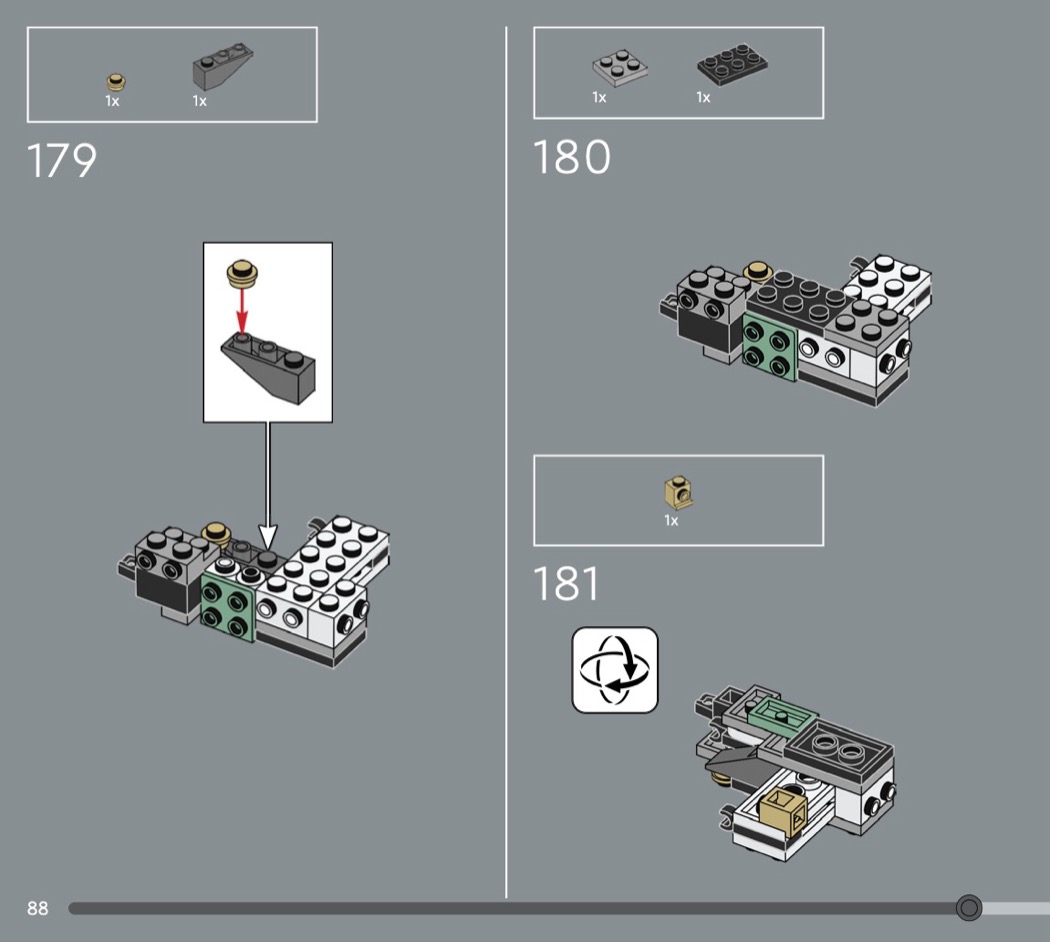 1x 1x

179

1x 1x

180

1x

181

88