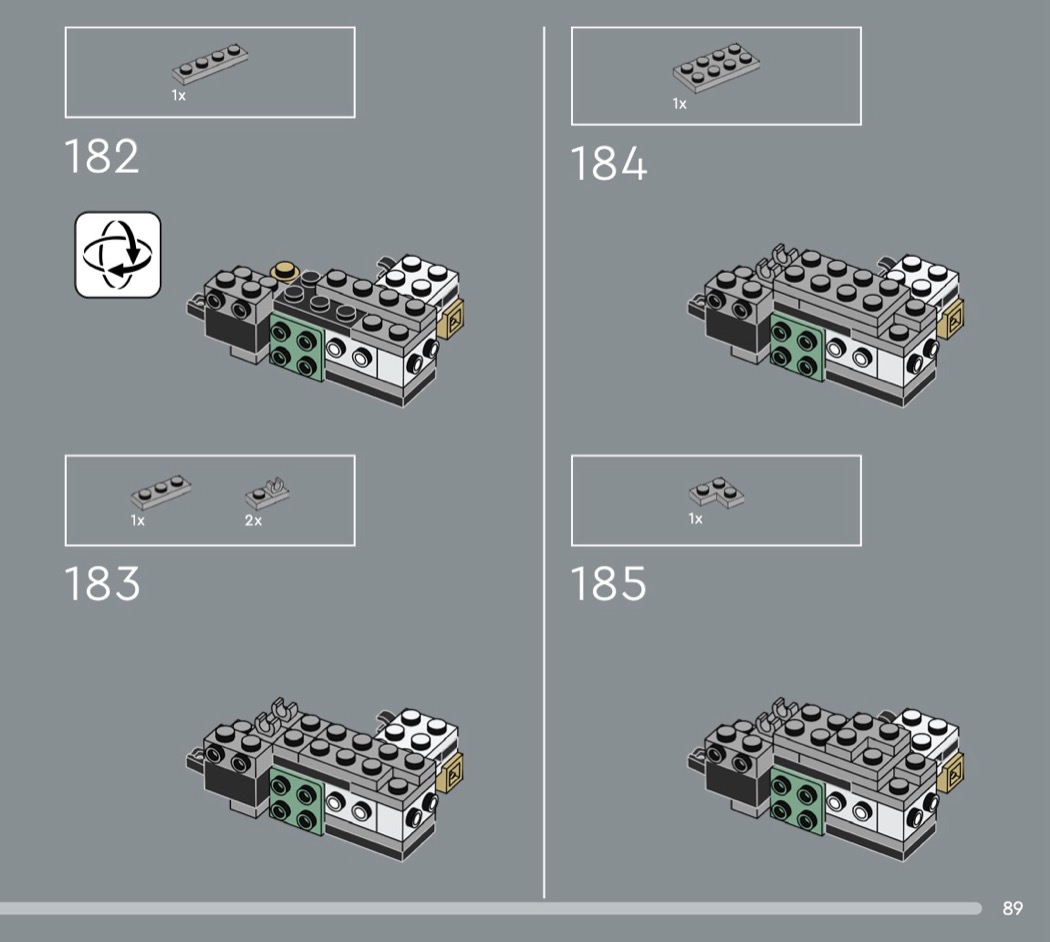 1x

182

1x 2x

183

1x

184

1x

185

89