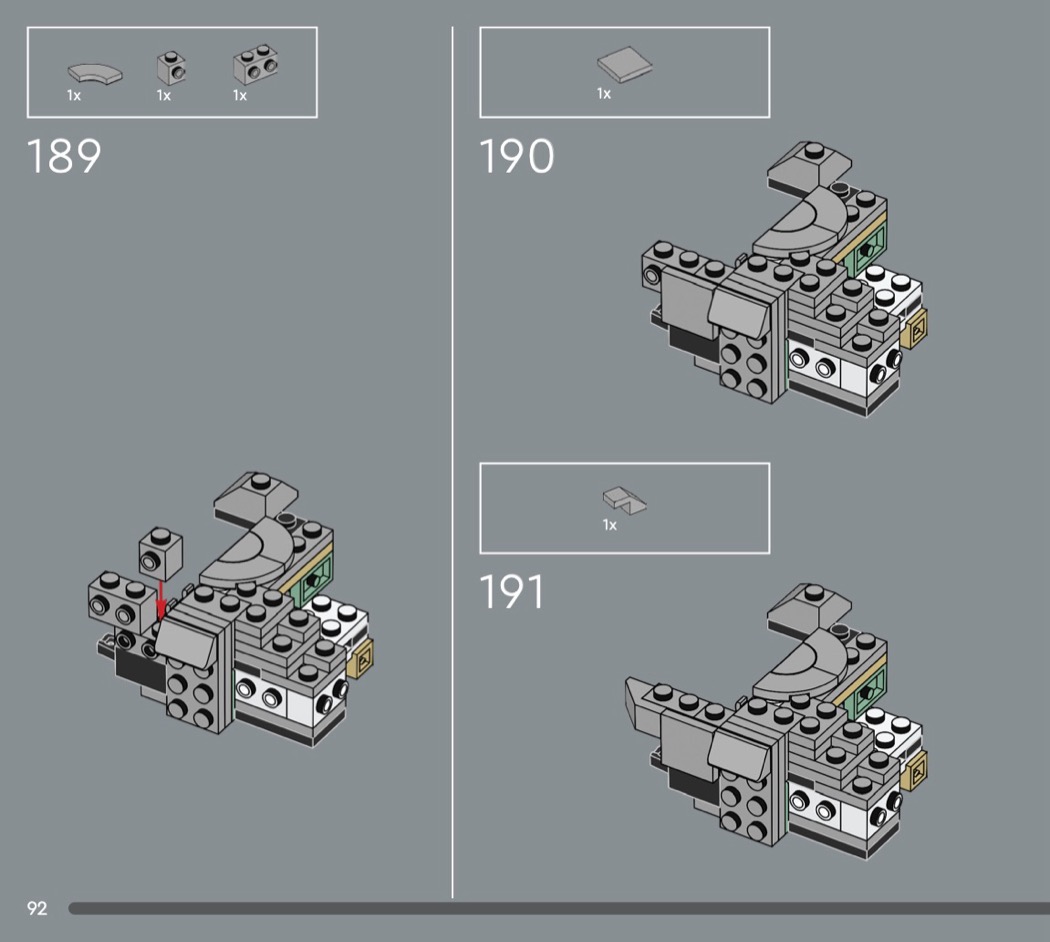 1x 1x 1x

189

1x

190

1x

191

92