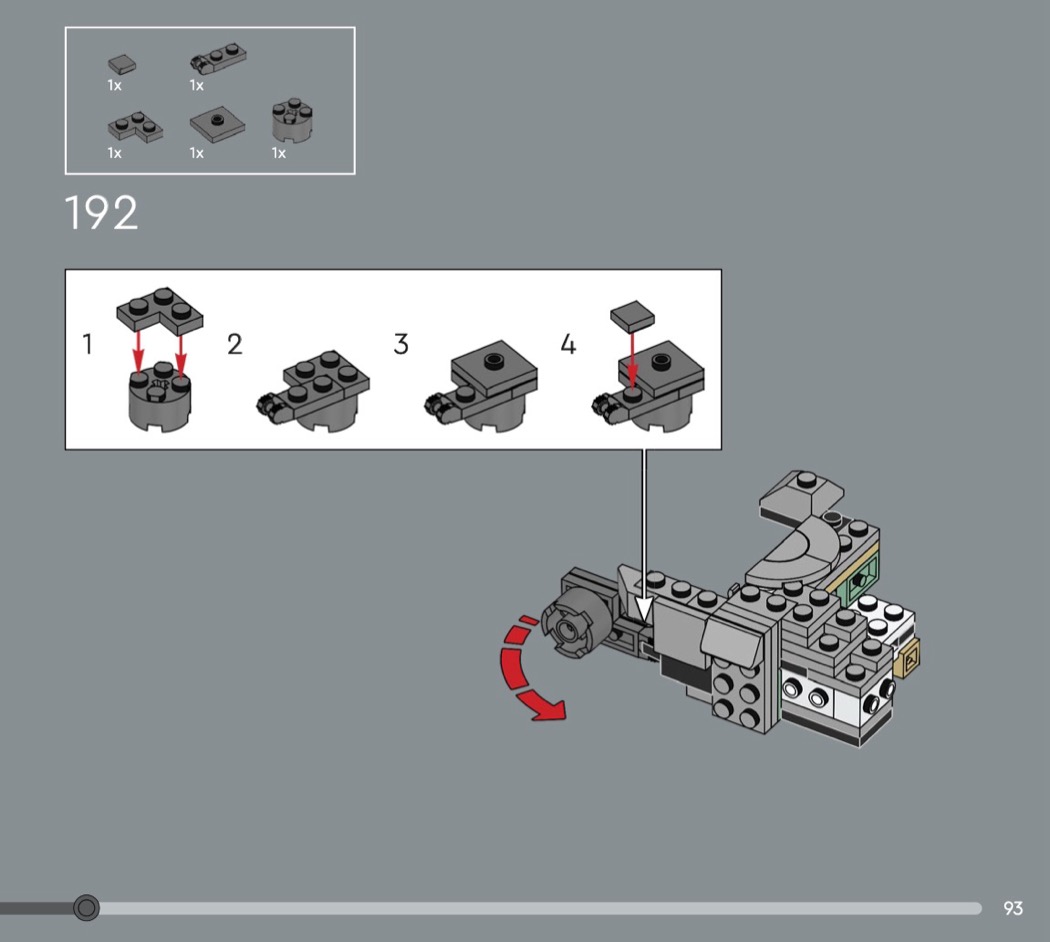 1x 1x
1x 1x 1x

192

1 2 3 4

93