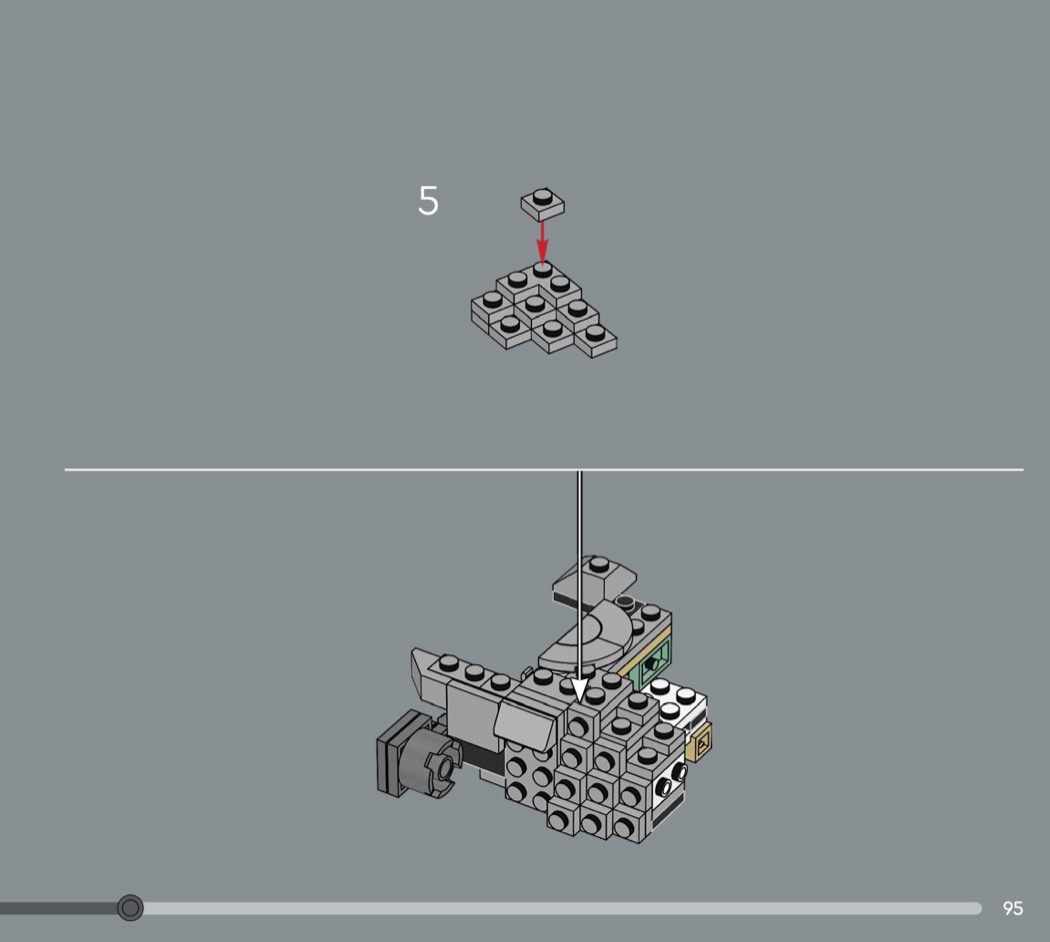 5

95