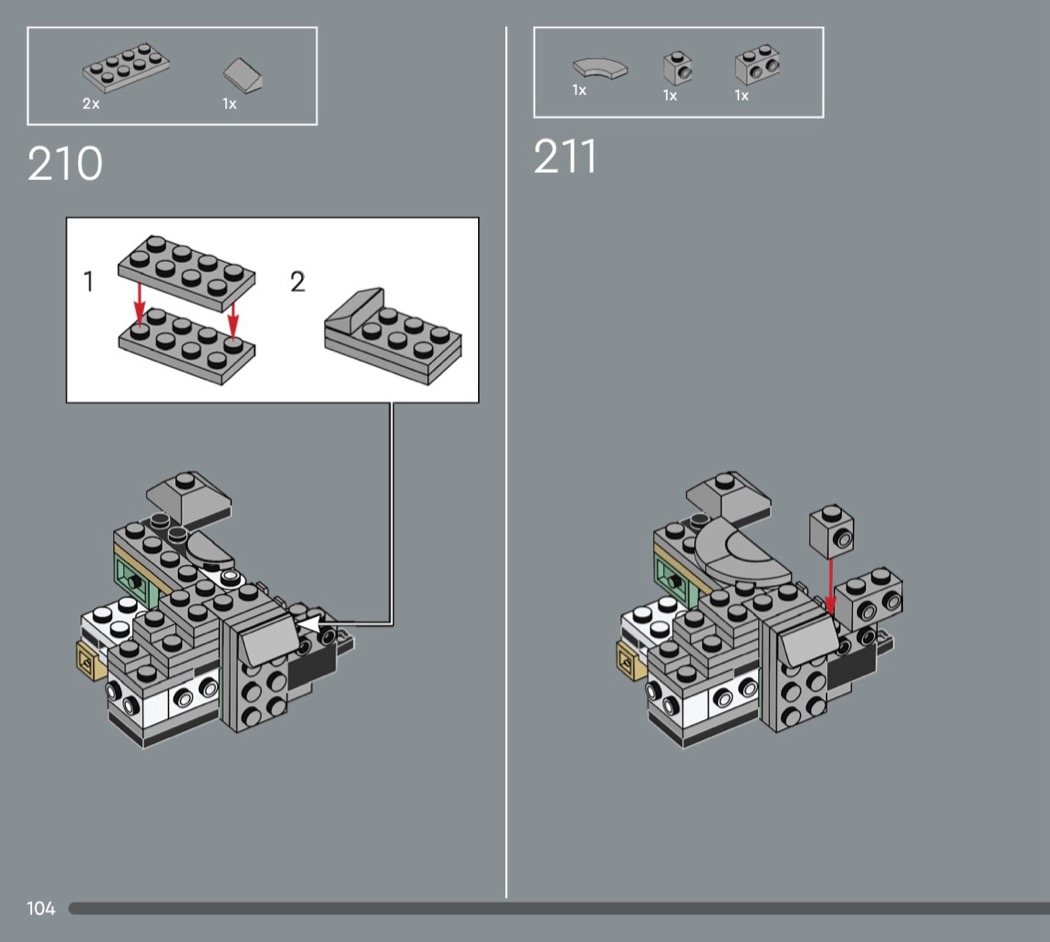 2x
1x

210

1
2

1x
1x
1x

211

104