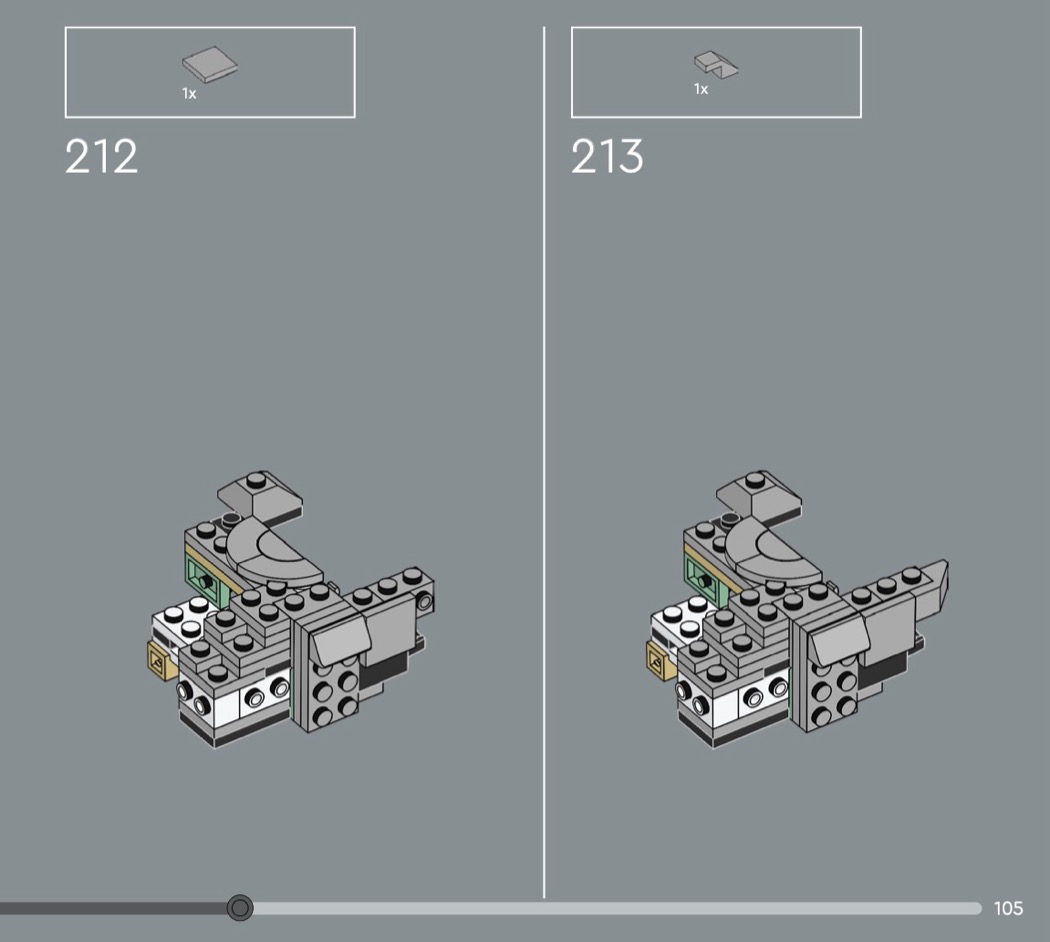 1x

212

1x

213

105