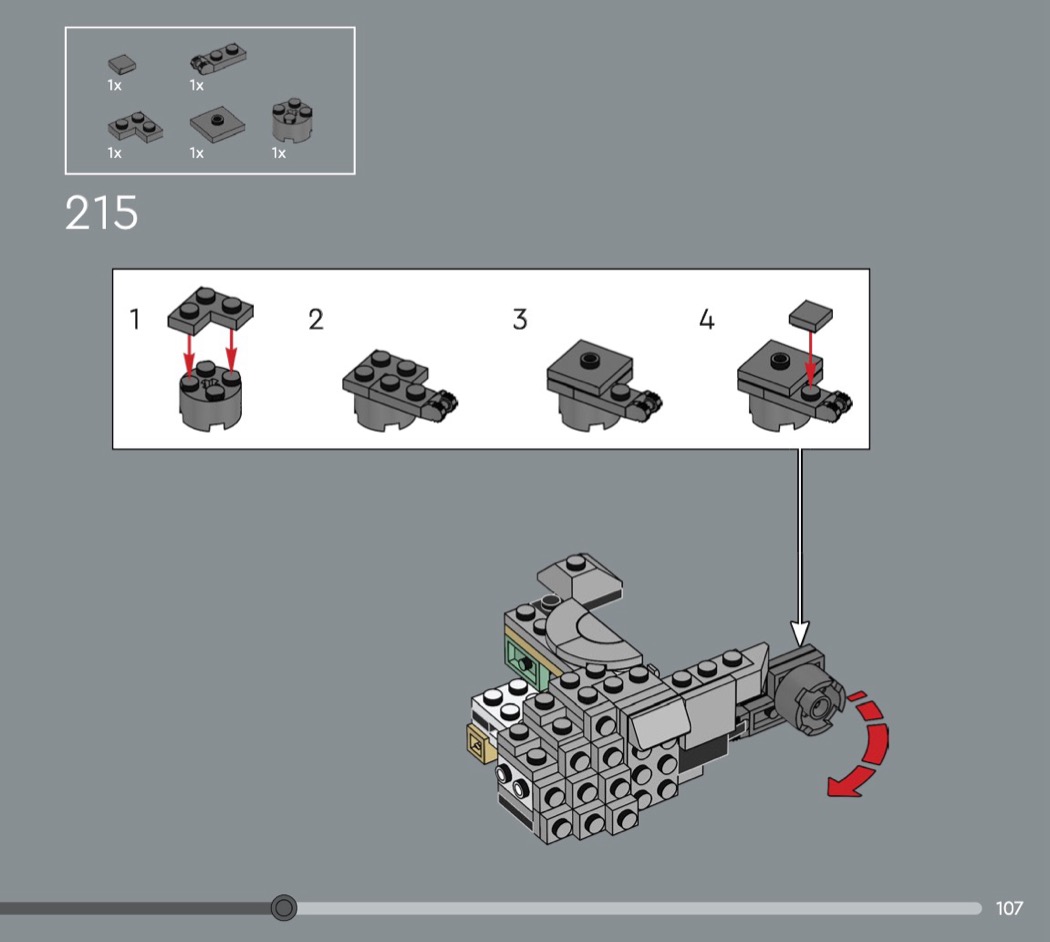 1x
1x
1x
1x
1x

215

1
2
3
4

107