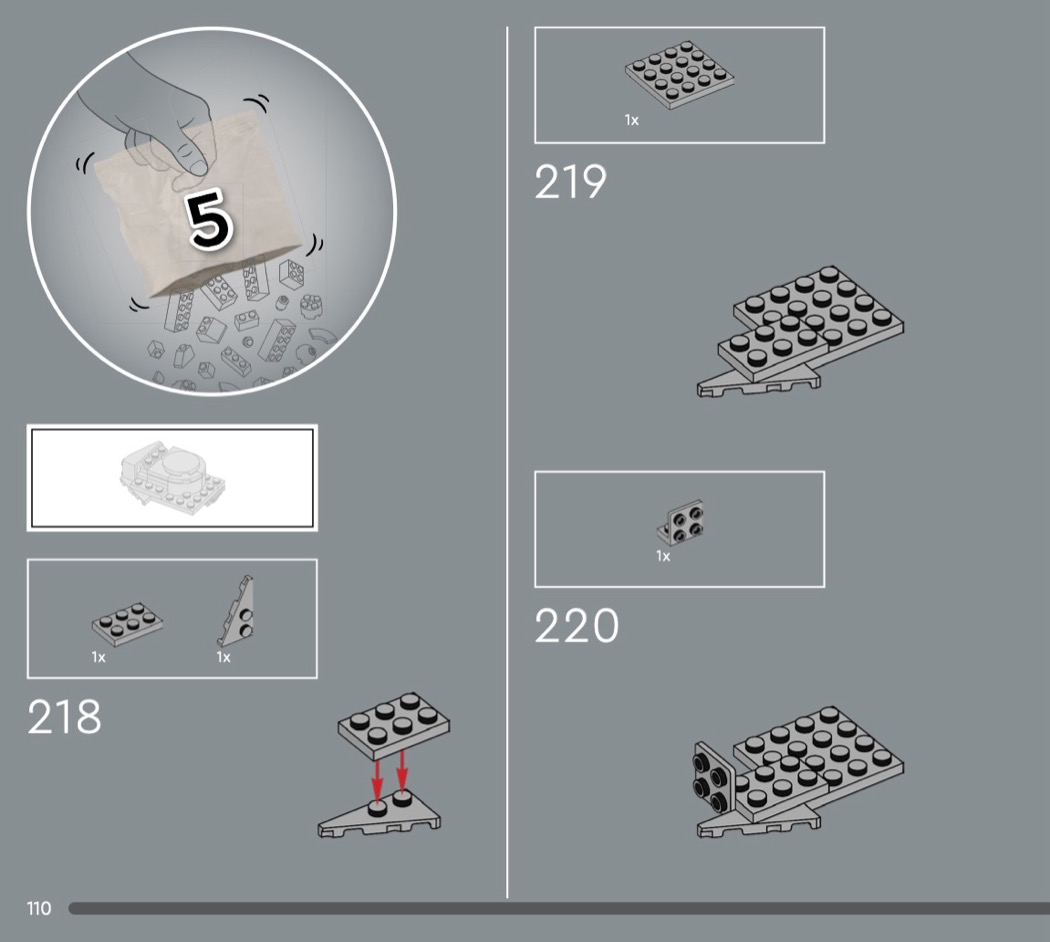 5

1x

1x

218

1x

219

1x

220

110