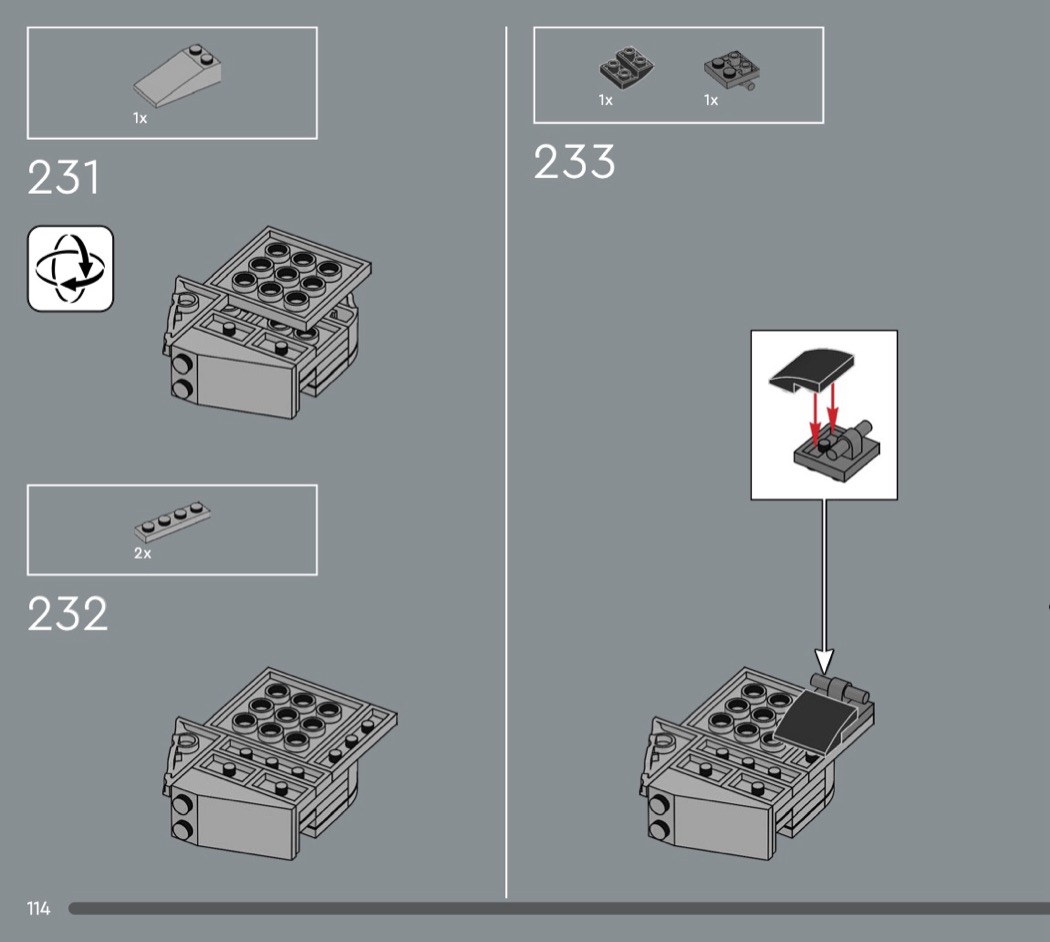 1x

231

2x

232

1x 1x

233

114