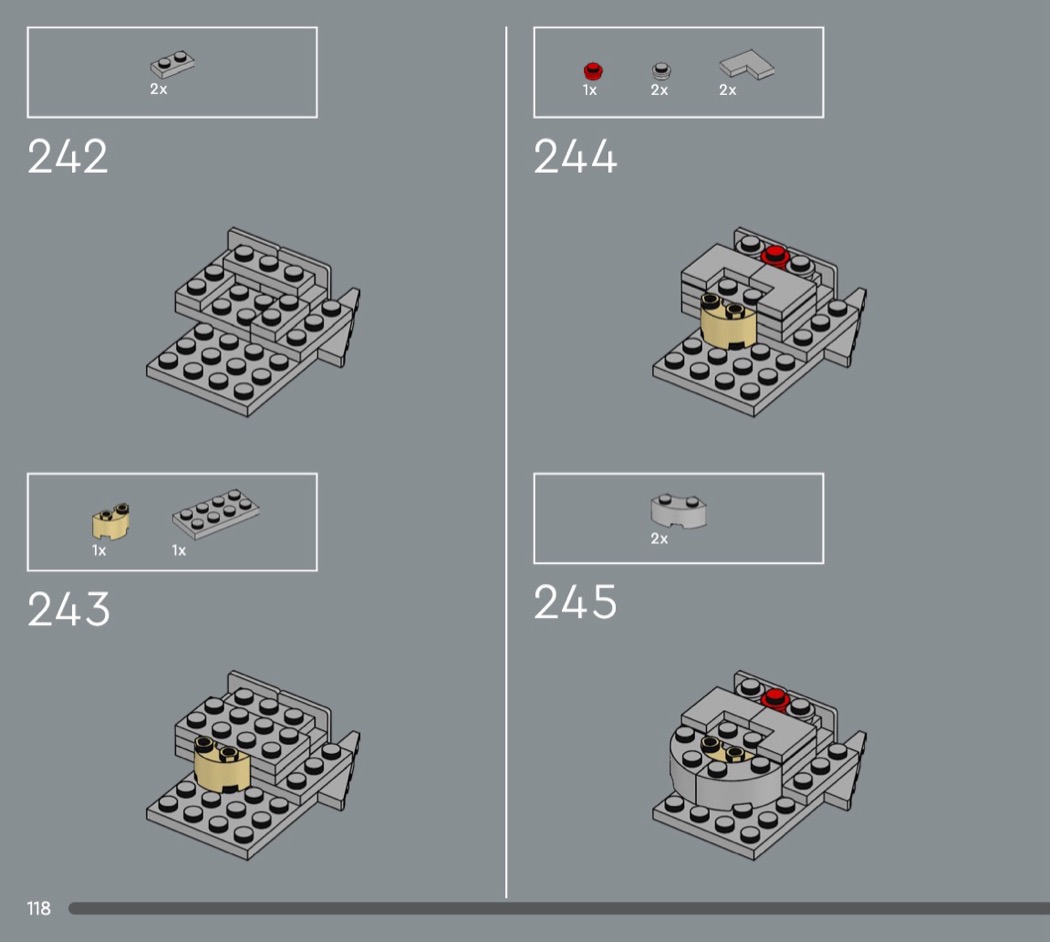 2x

242

1x 1x

243

1x 2x 2x

244

2x

245

118