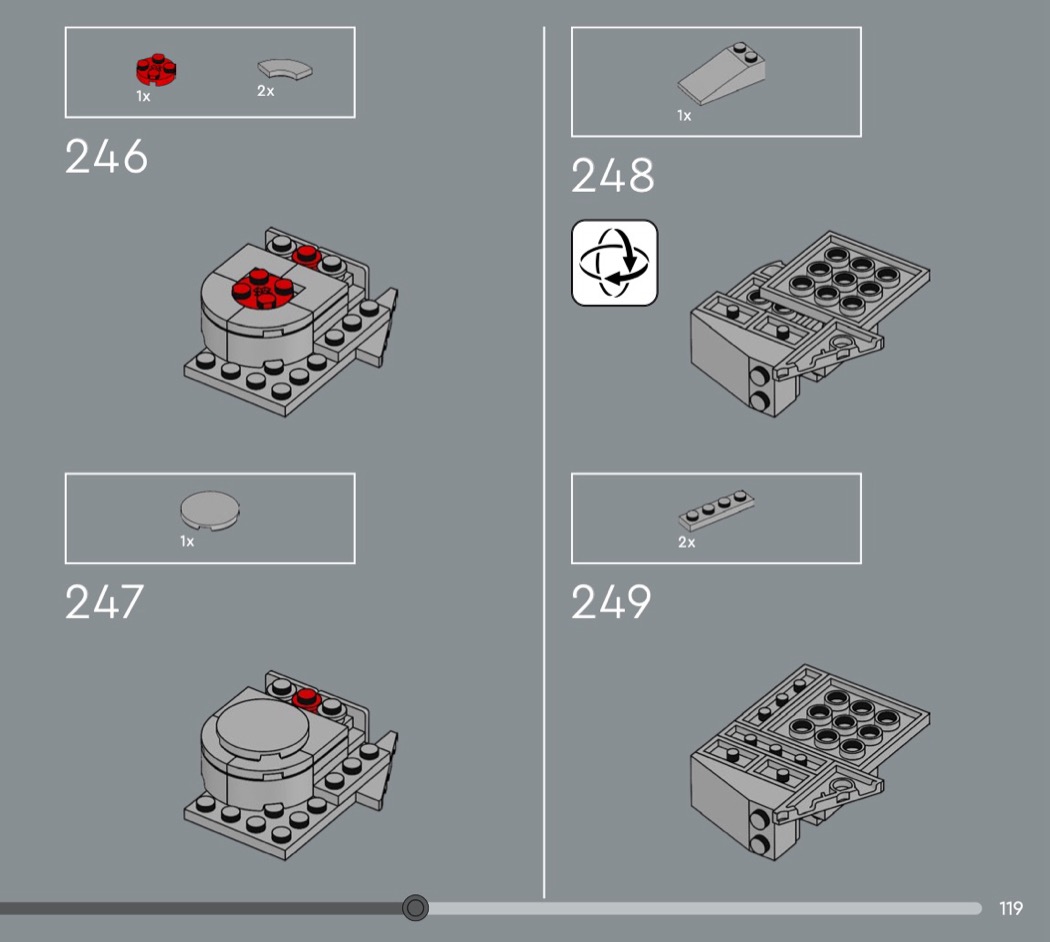 1x 2x

246

1x

247

1x

248

2x

249

119