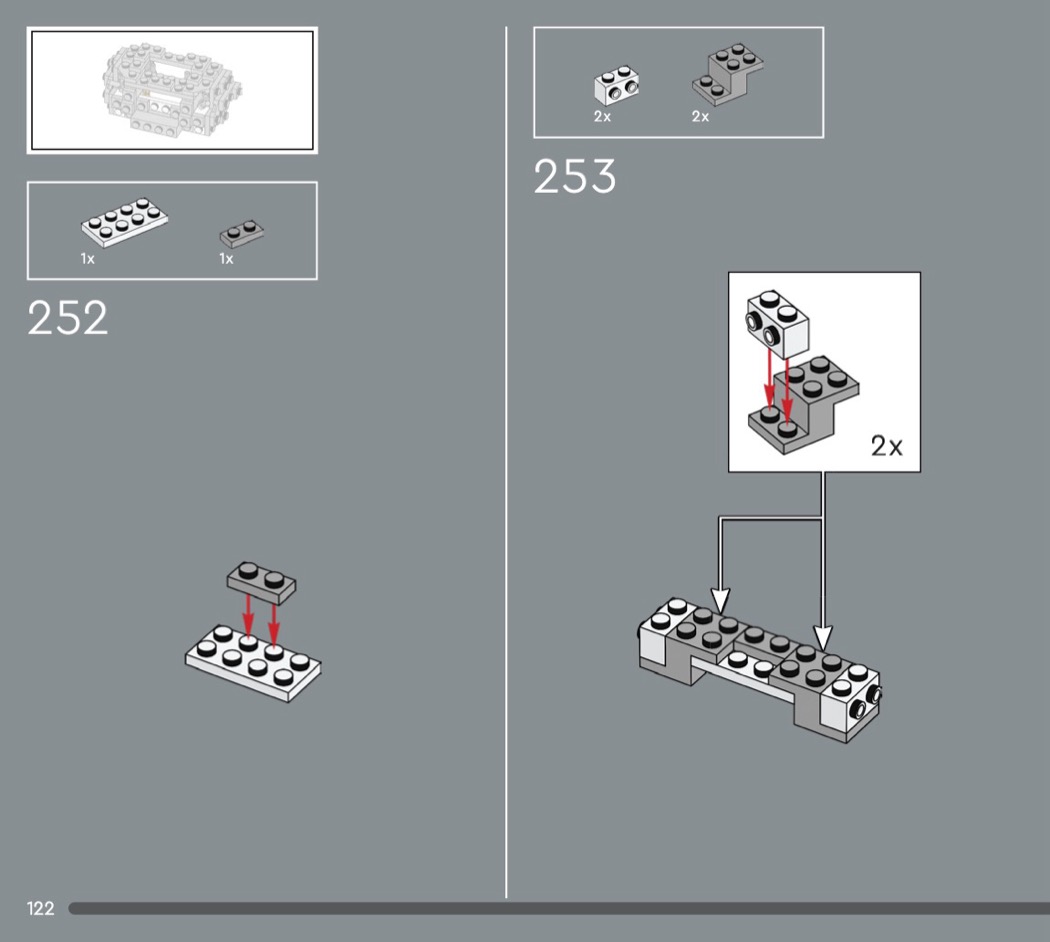 1x

1x

252

2x

2x

253

2x

122