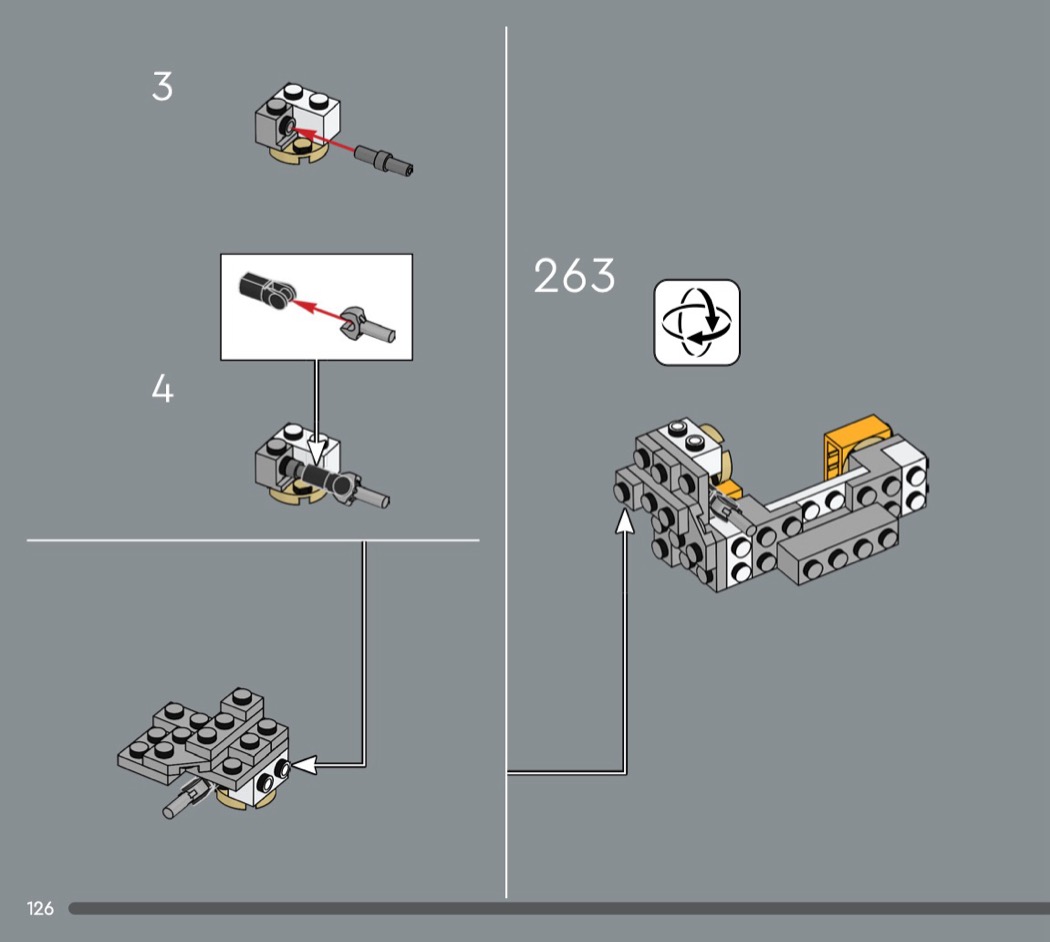 3

4

263

126