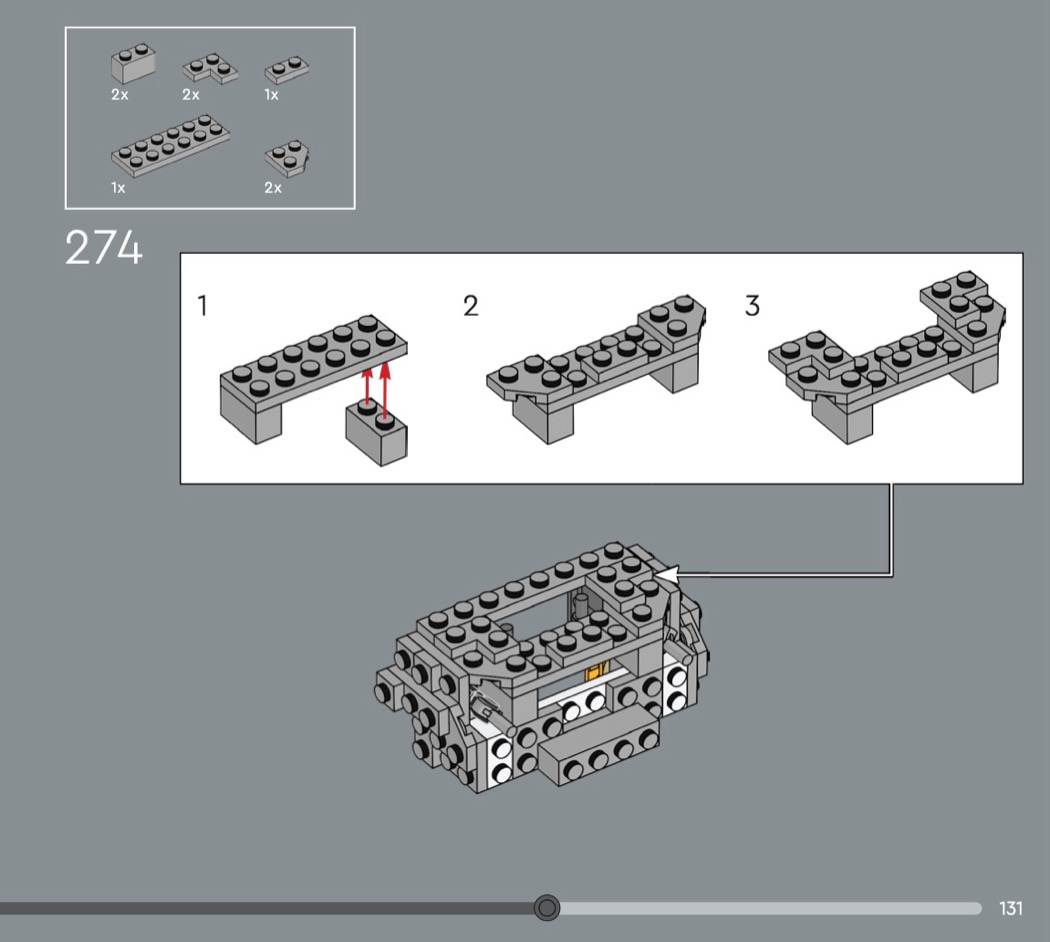 2x
2x
1x
1x
2x

274

1
2
3

131