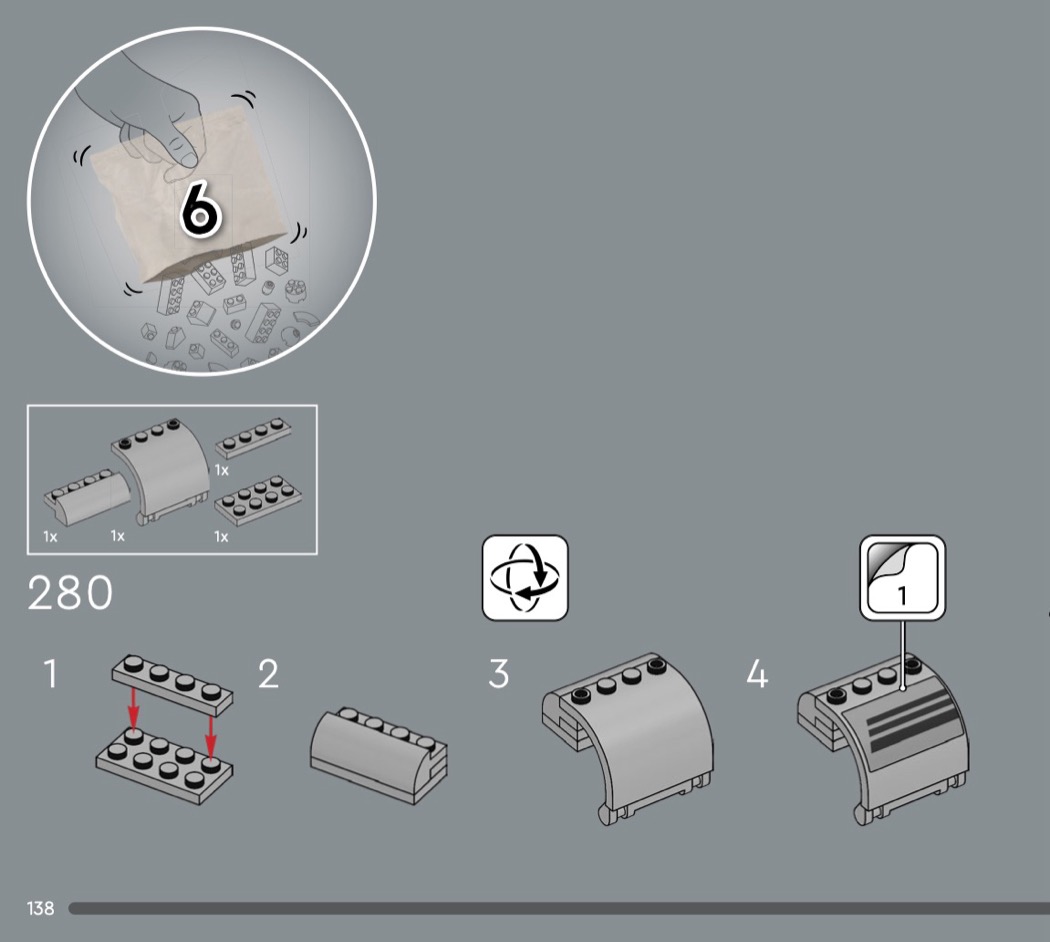 6

1x
1x
1x
1x

280

1
2
3
4

1

138