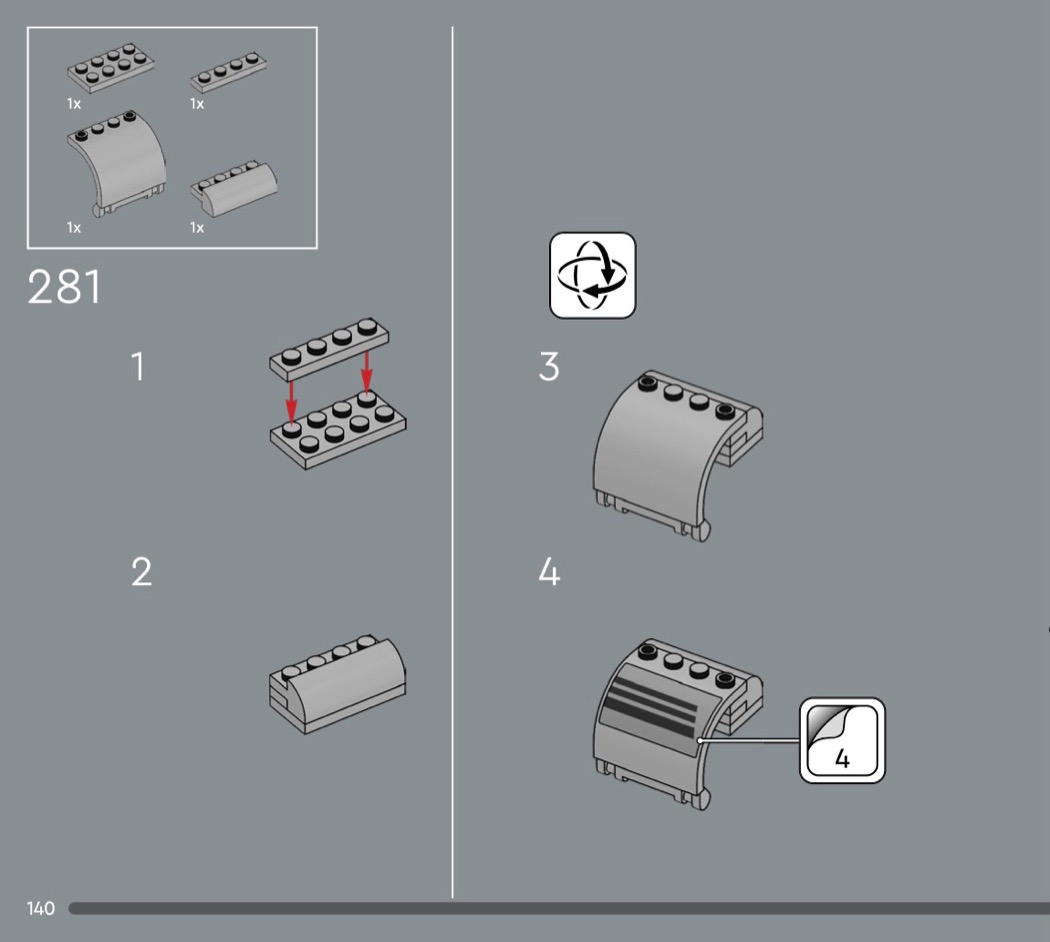 1x
1x
1x
1x

281

1

2

3

4

4

140