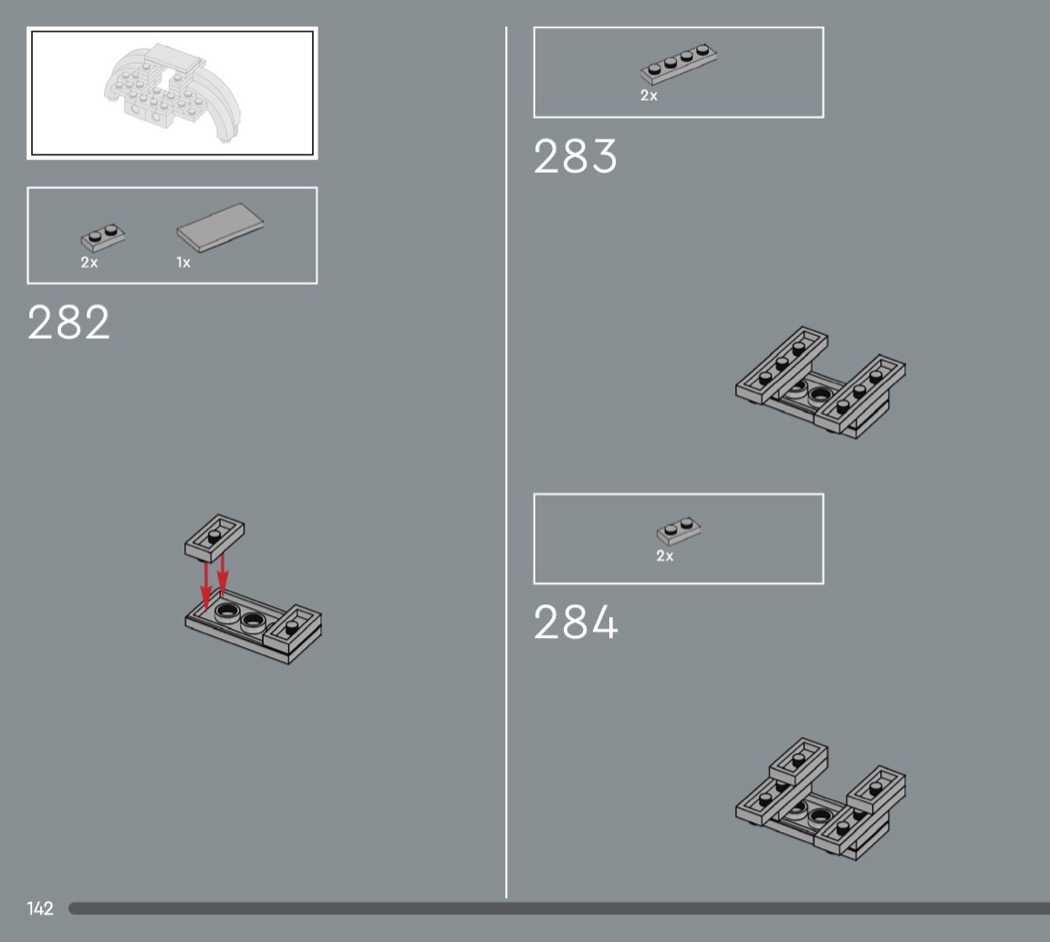 2x
1x
282

2x
283

2x
284

142