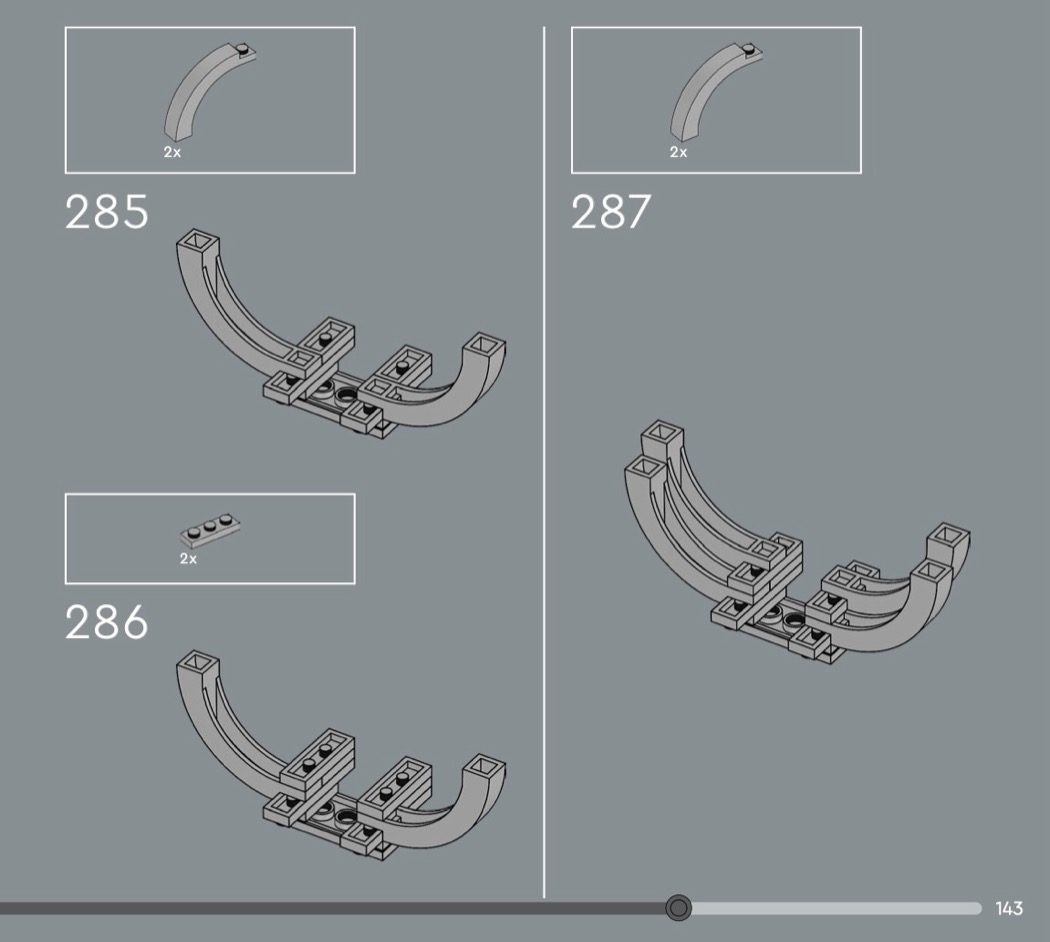 2x

285

2x

286

2x

287

143