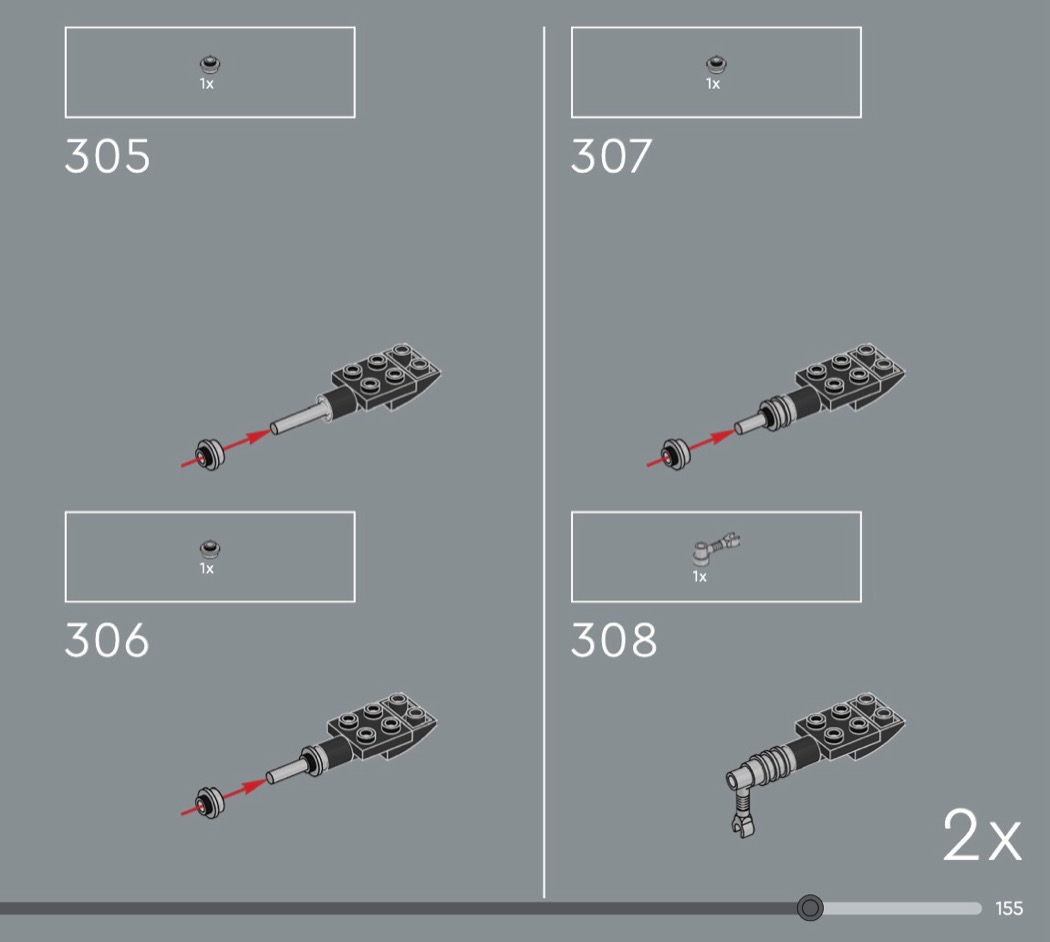 1x

305

1x

306

1x

307

1x

308

2x

155