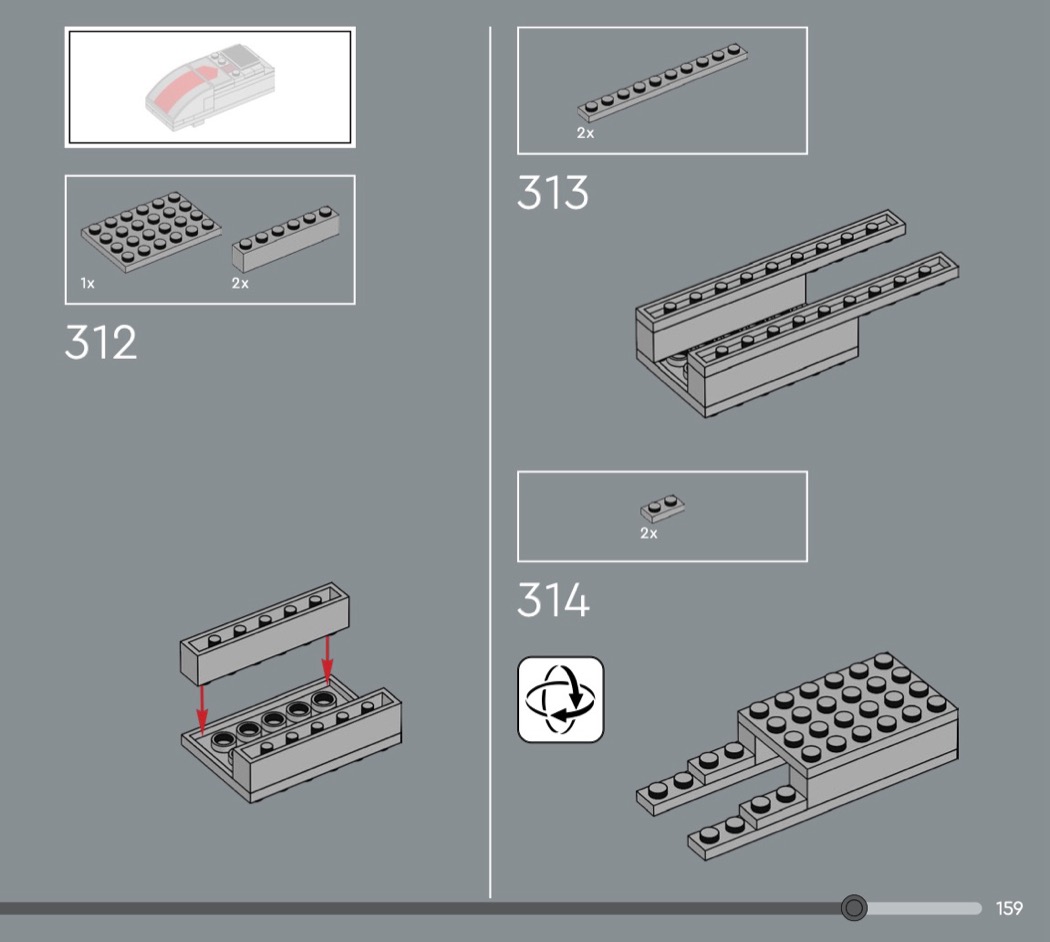 1x
2x
312

2x
313

2x
314

159