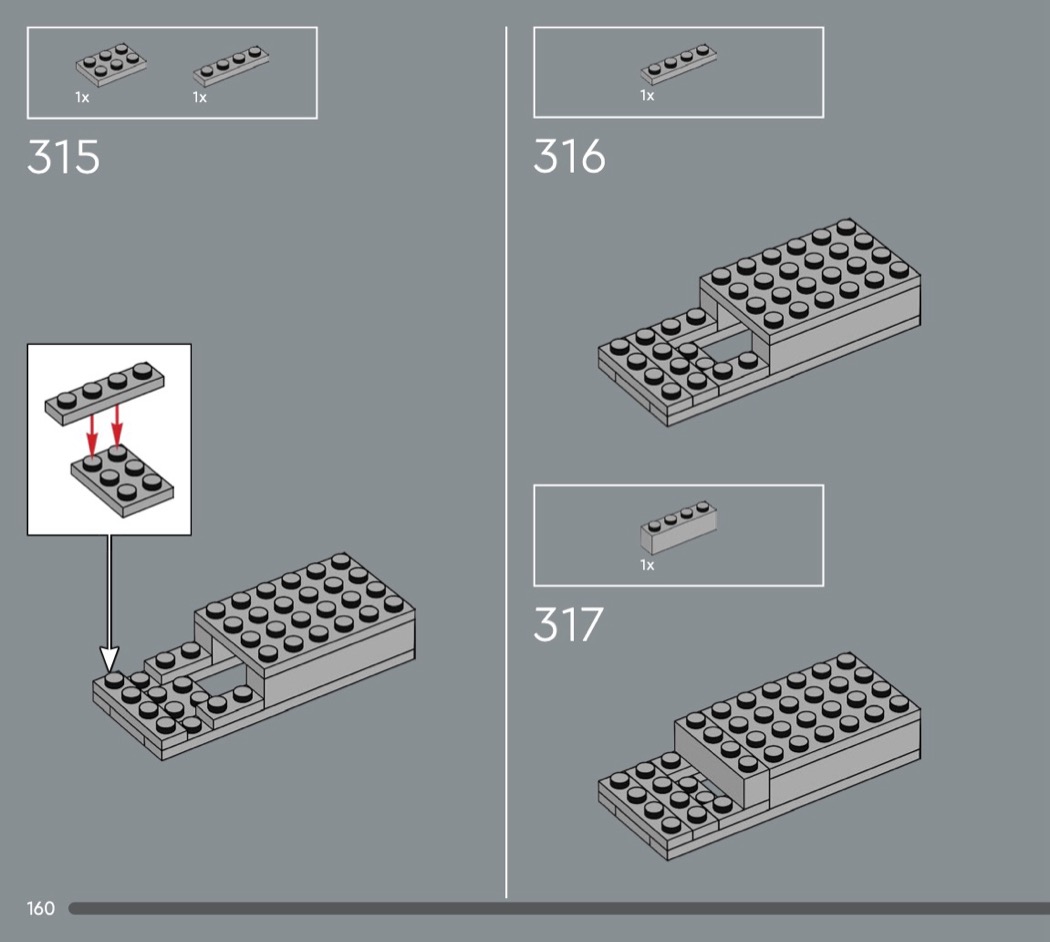 1x 1x

315

1x

316

1x

317

160