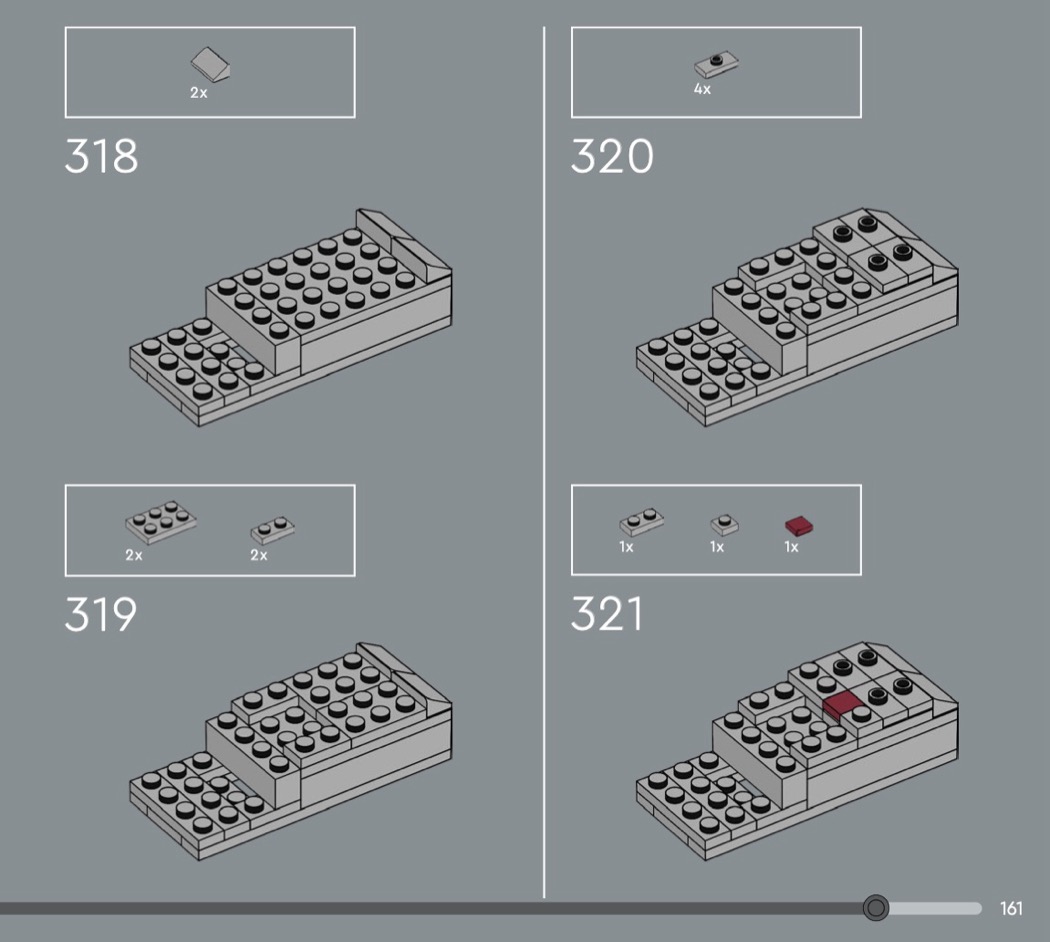 2x

318

2x 2x

319

4x

320

1x 1x 1x

321

161