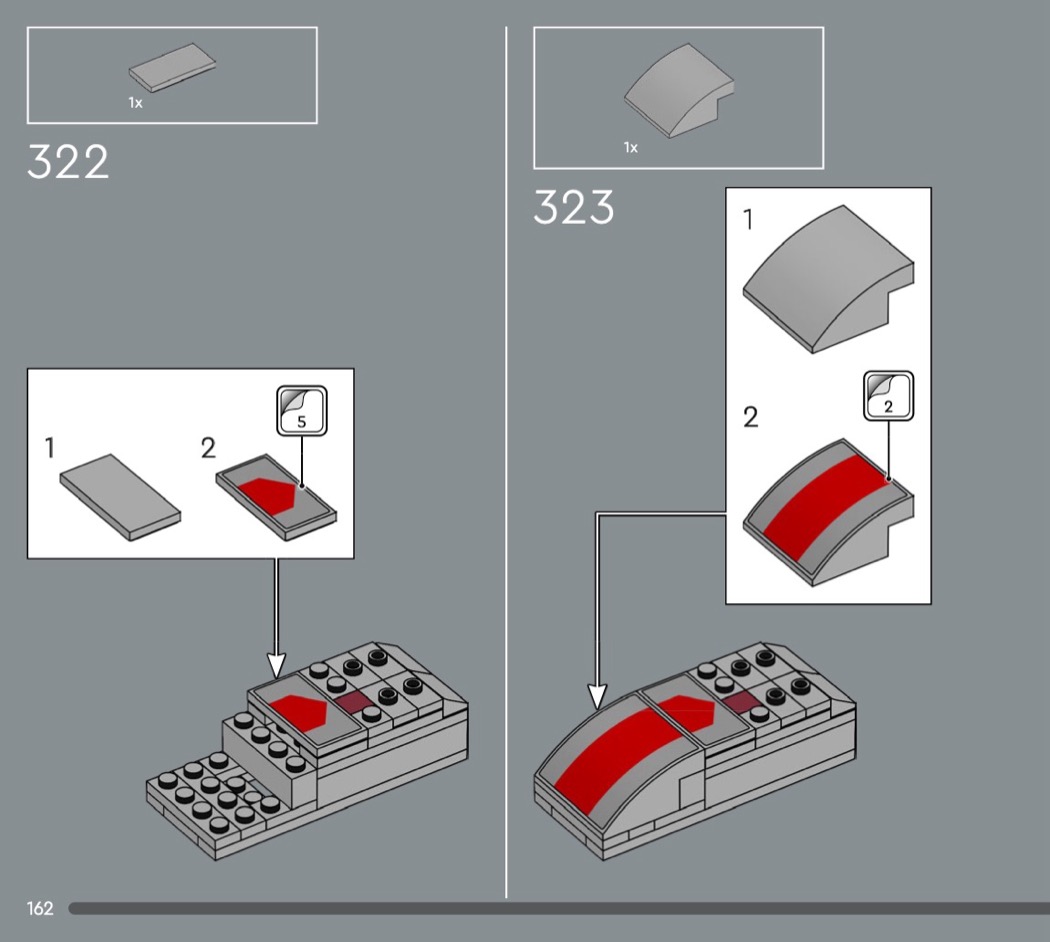 1x

322

1

2

5

1x

323

1

2

2

162