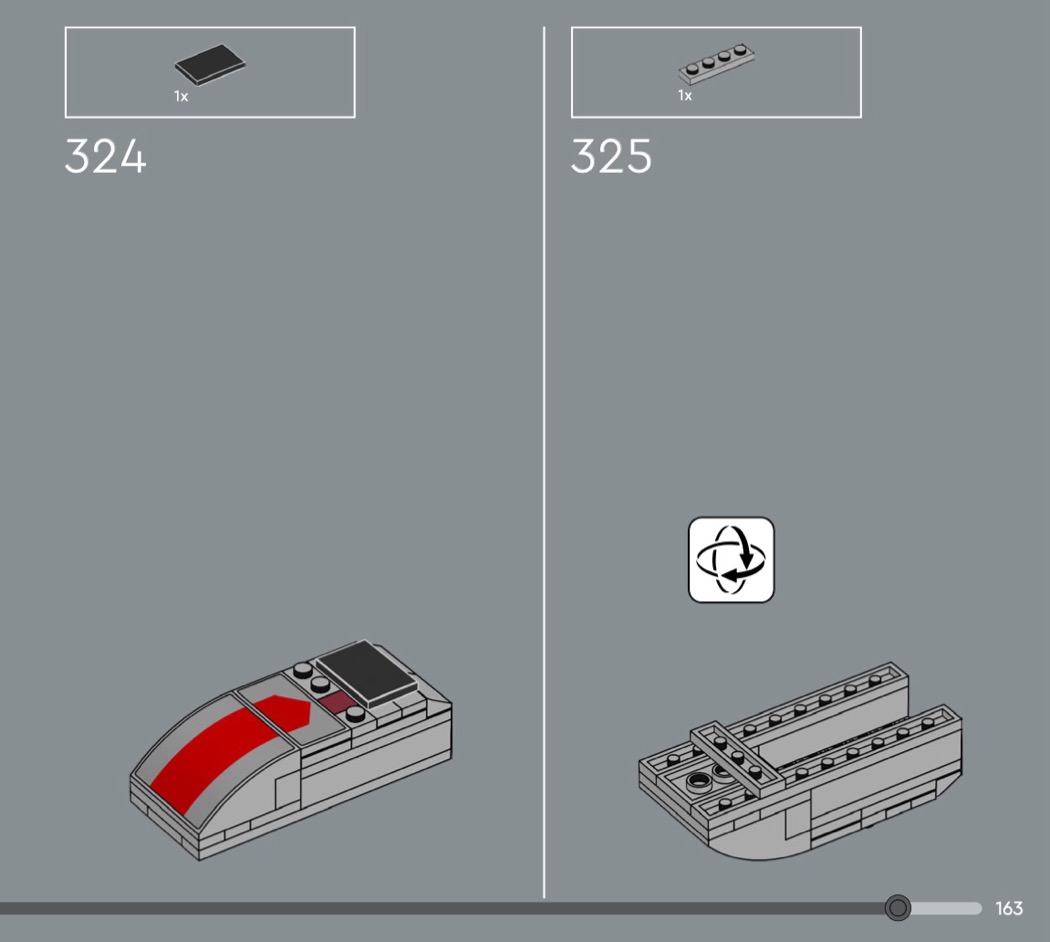 1x

324

1x

325

163