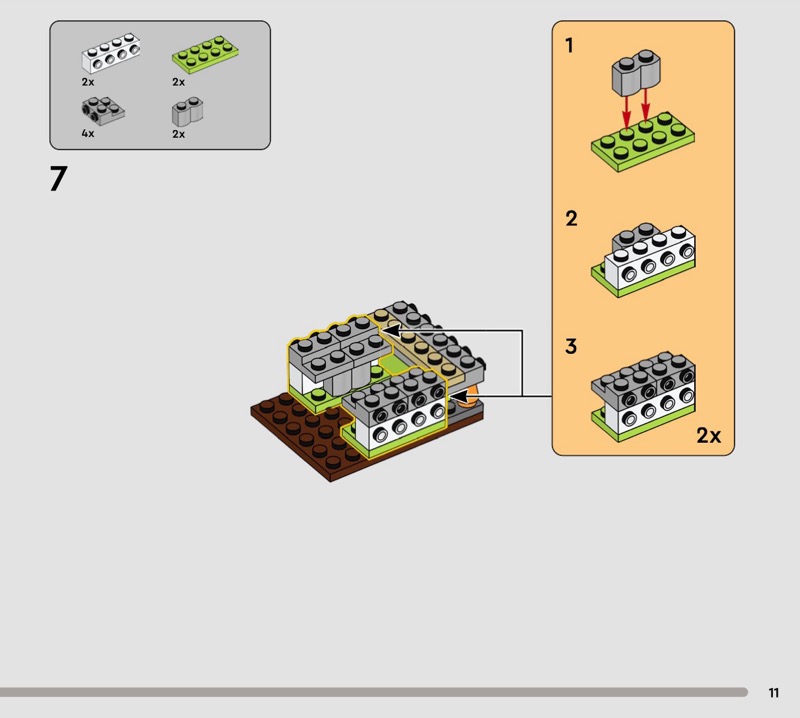 2x
2x
4x
2x

7

1

2

3

2x

11