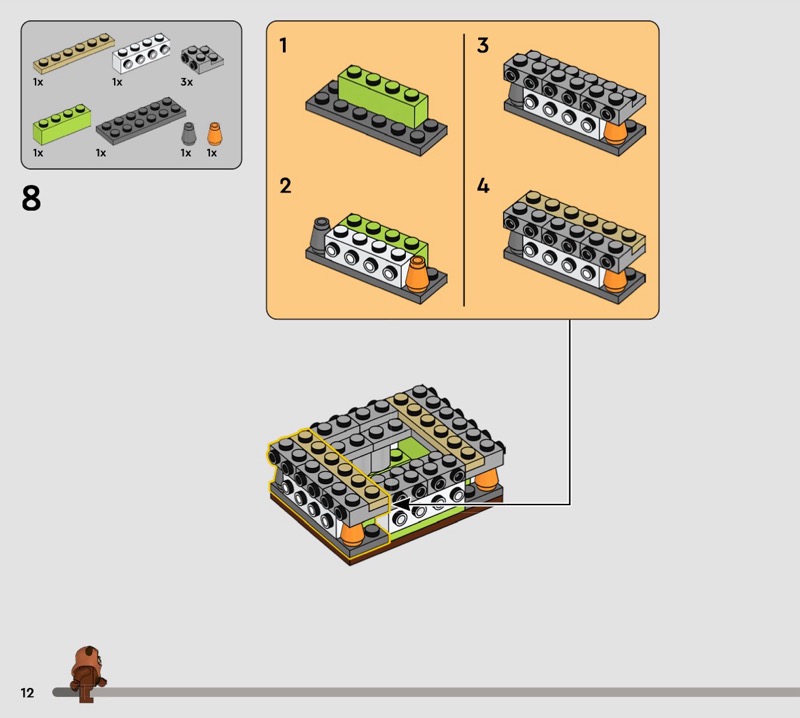 1x
1x
3x
1x
1x
1x
1x

8

1
2
3
4

12