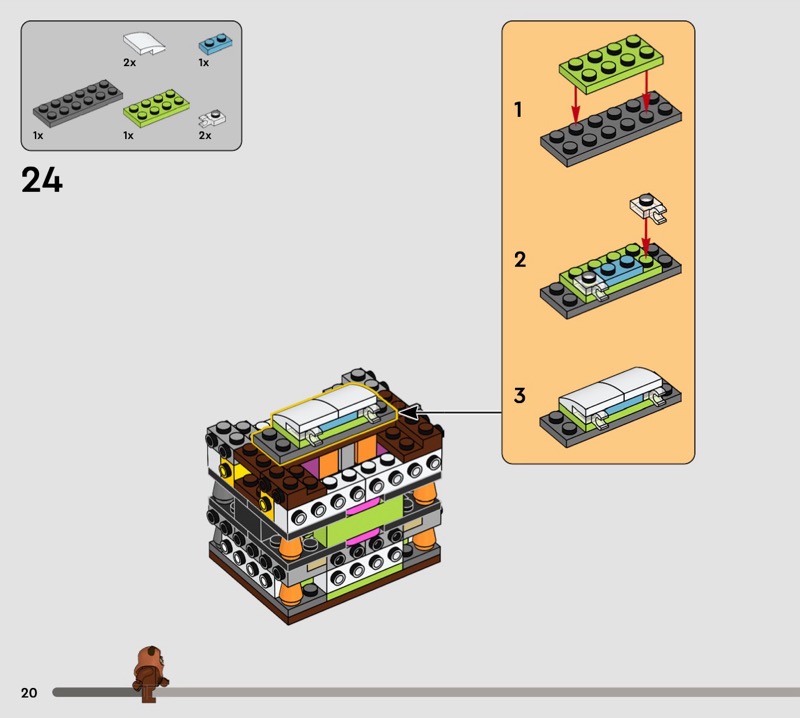 2x
1x
1x
1x
2x

24

1

2

3

20