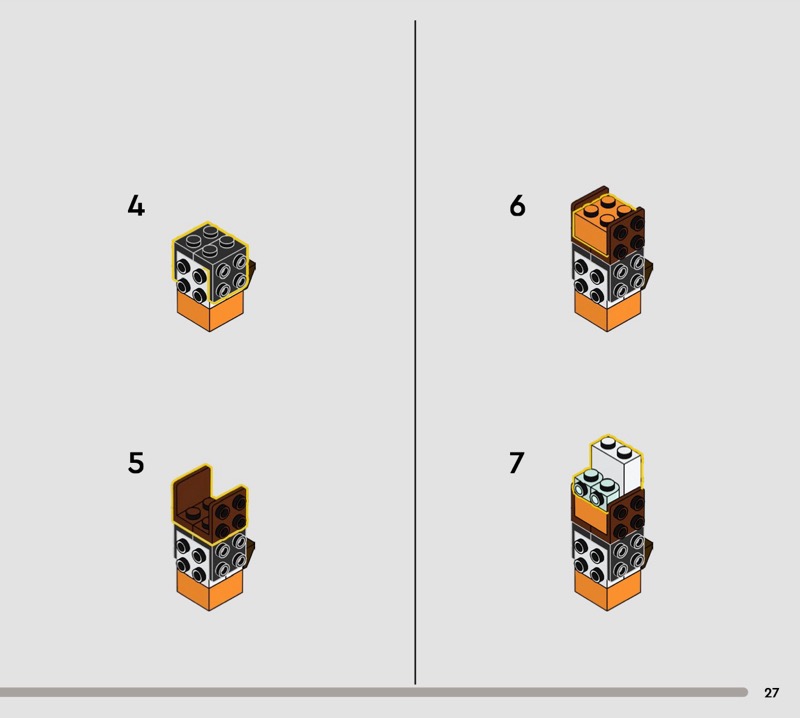 4

5

6

7

27