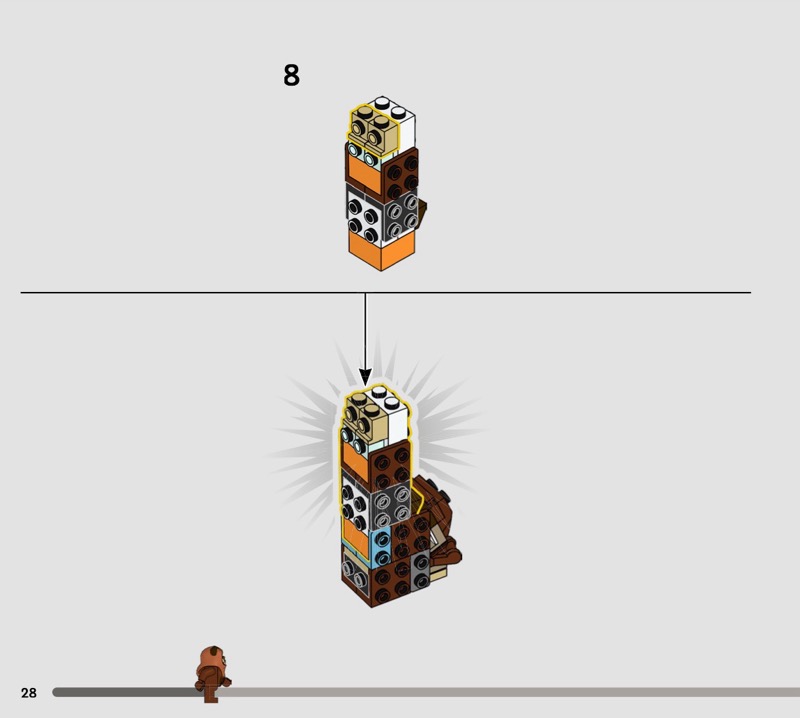 8

28