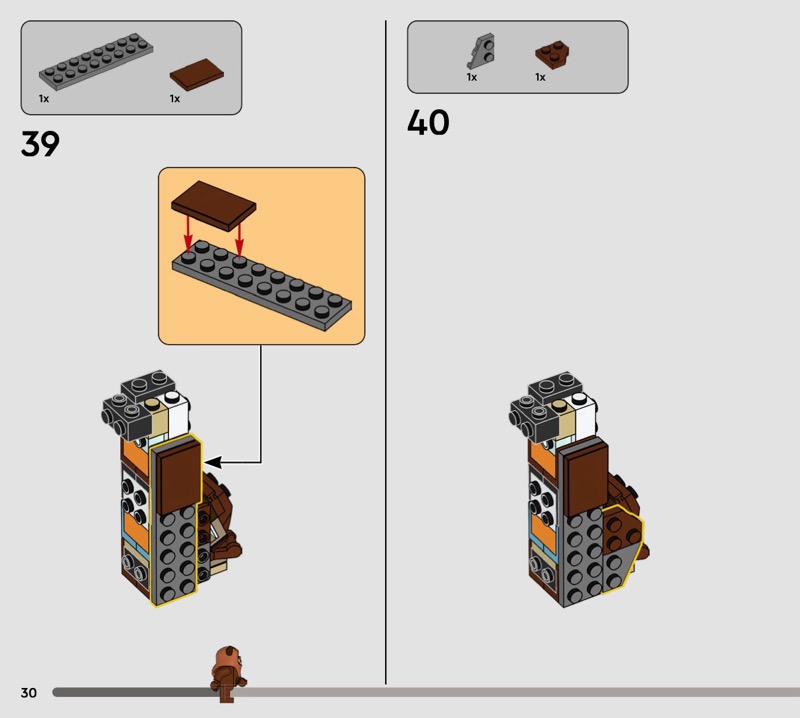 1x
1x

39

1x
1x

40

30