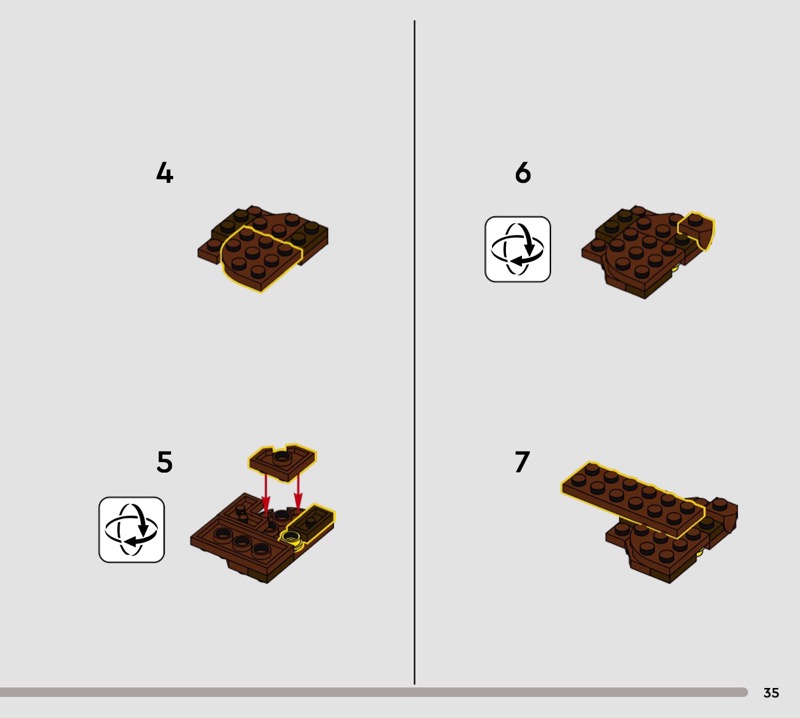 4

5

6

7

35