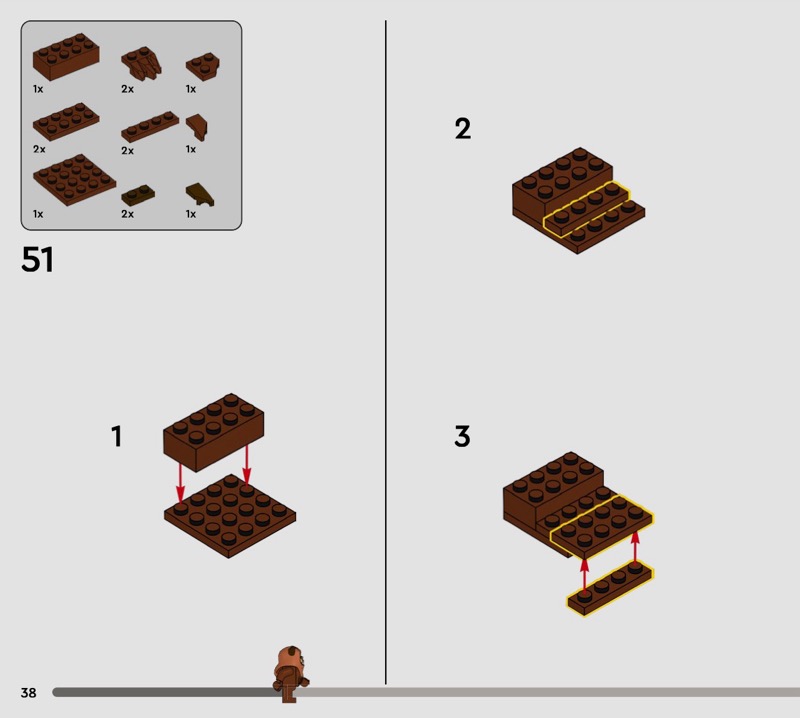 1x
2x
1x
2x
2x
1x
1x
2x
1x

51

1

2

3

38