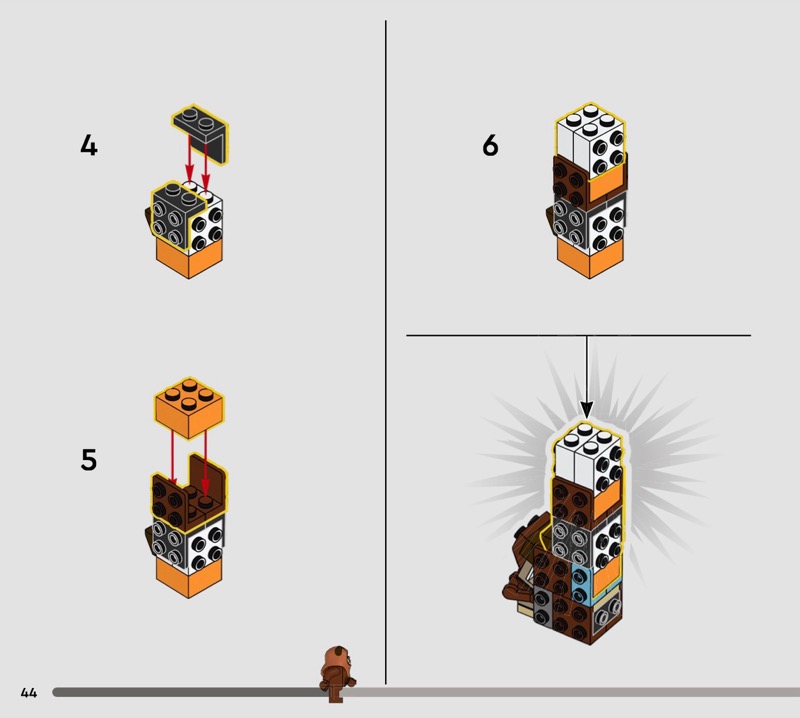 4

5

6

44