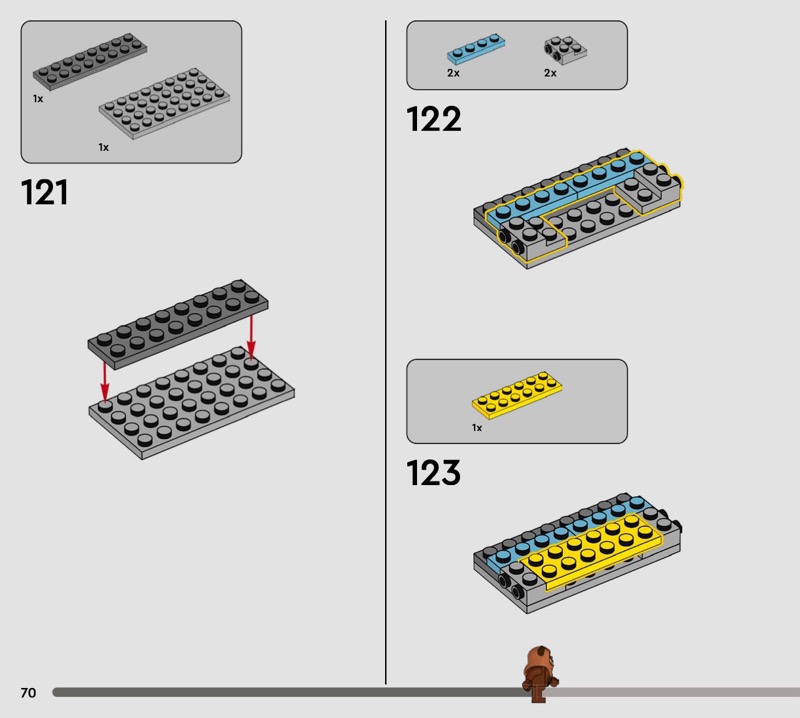 1x

1x

121

2x

2x

122

1x

123

70