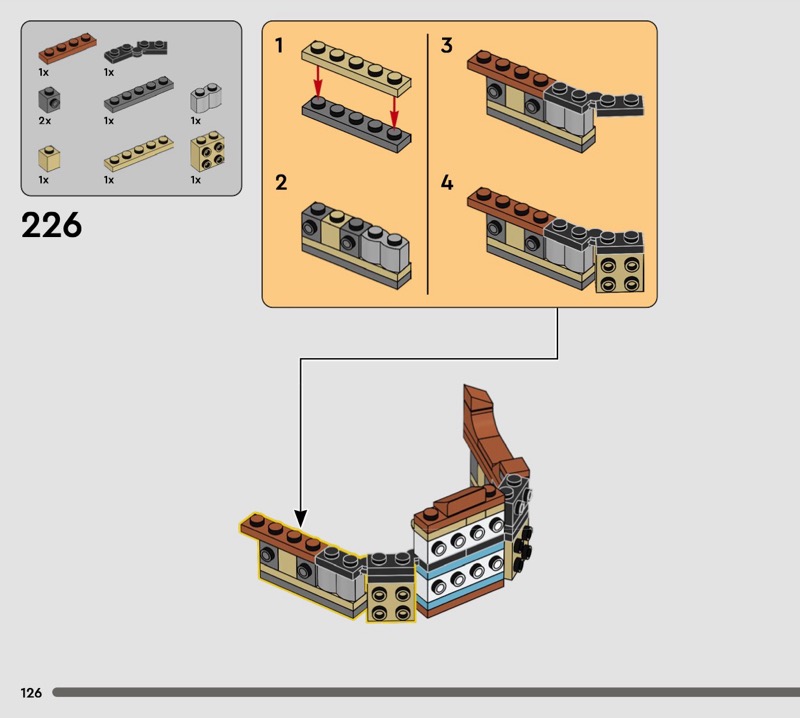 1x
1x
2x
1x
1x
1x
1x
1x

226

1
2
3
4

126