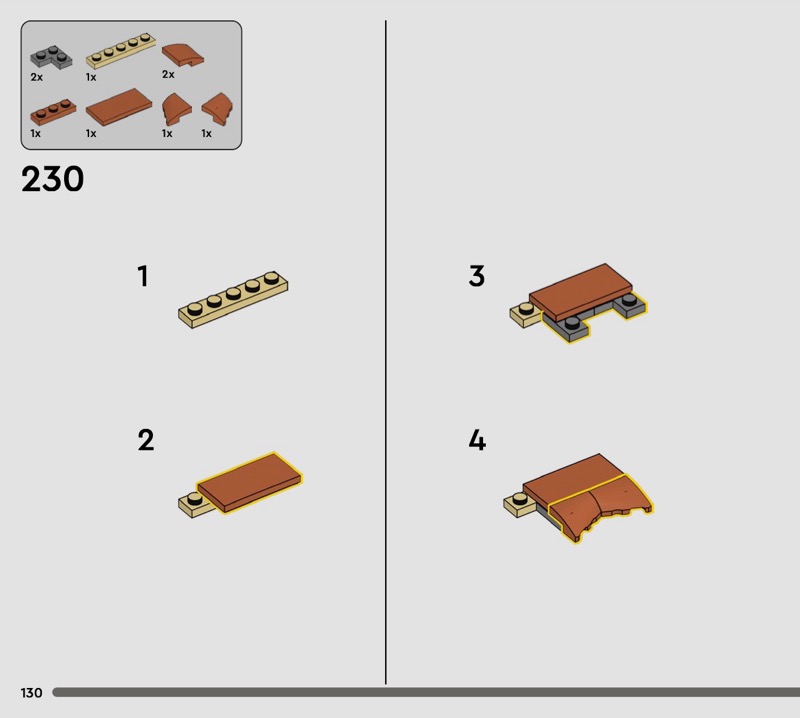 2x 1x 2x

1x 1x 1x 1x

230

1

2

3

4

130