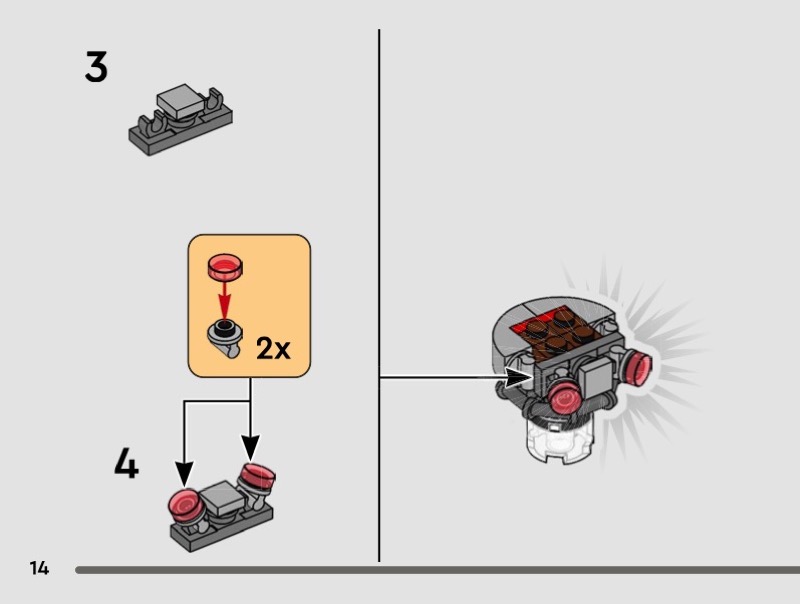 3

2x

4

14