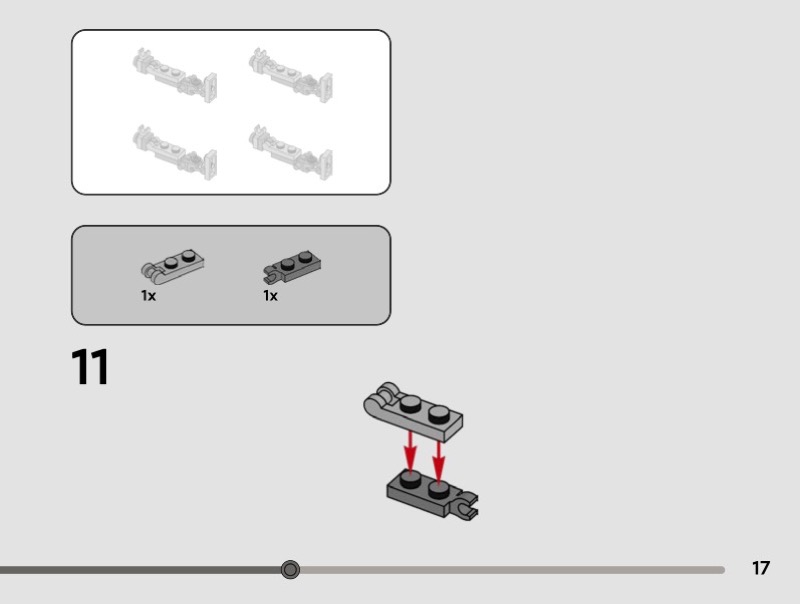 1x
1x

11

17