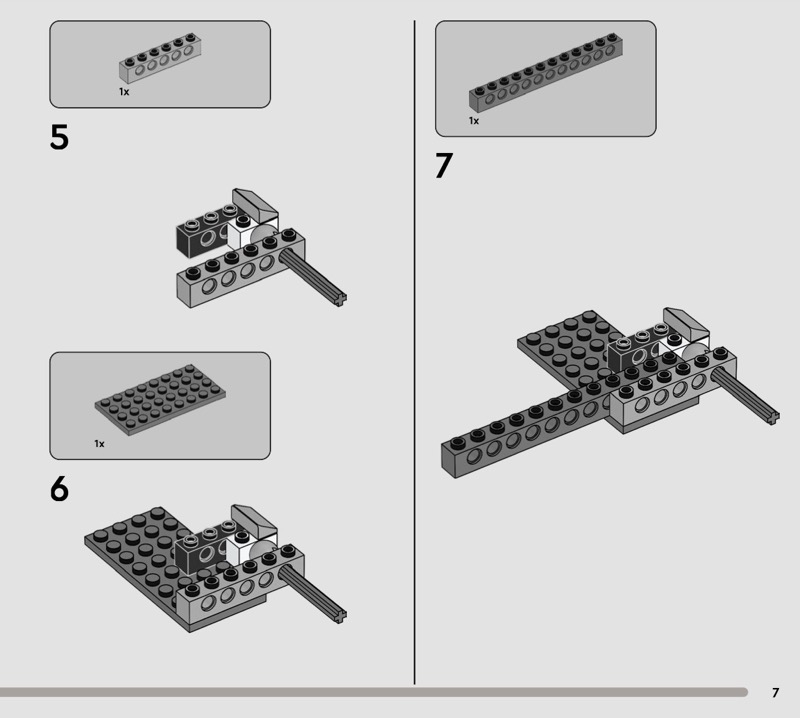 1x

5

1x

6

1x

7

7