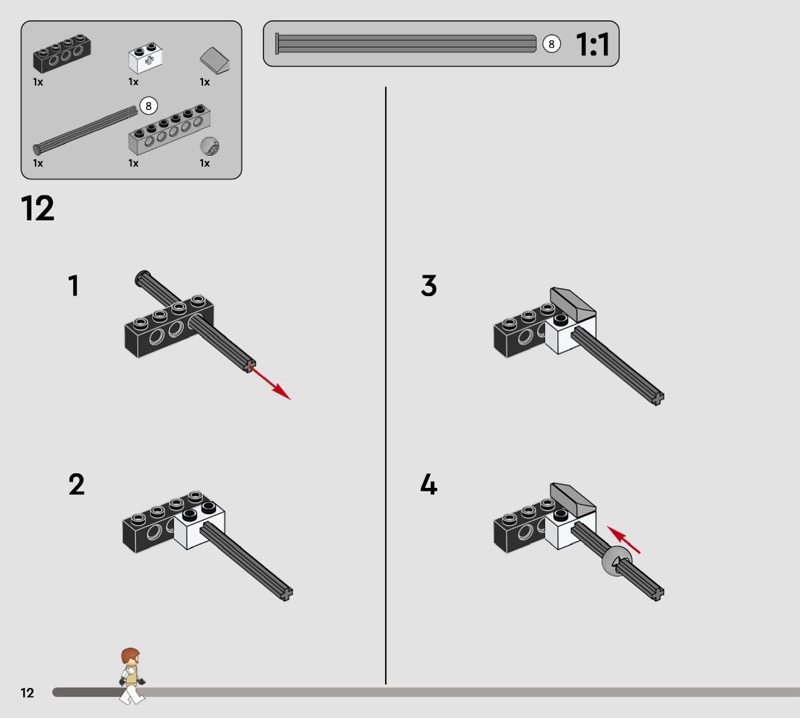 1x
1x
1x
8
1x
1x
1x

8 1:1

12

1

2

3

4

12