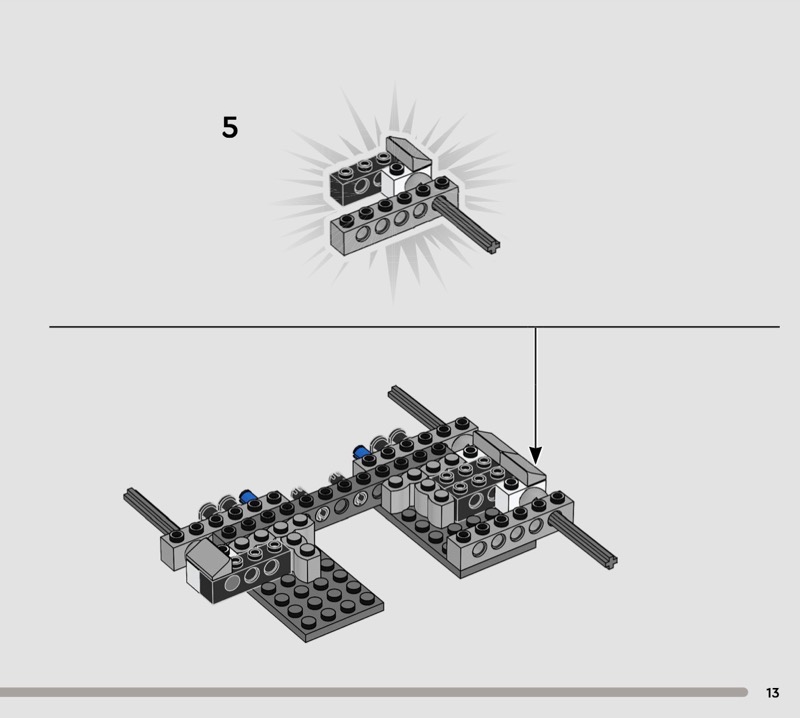 5

13