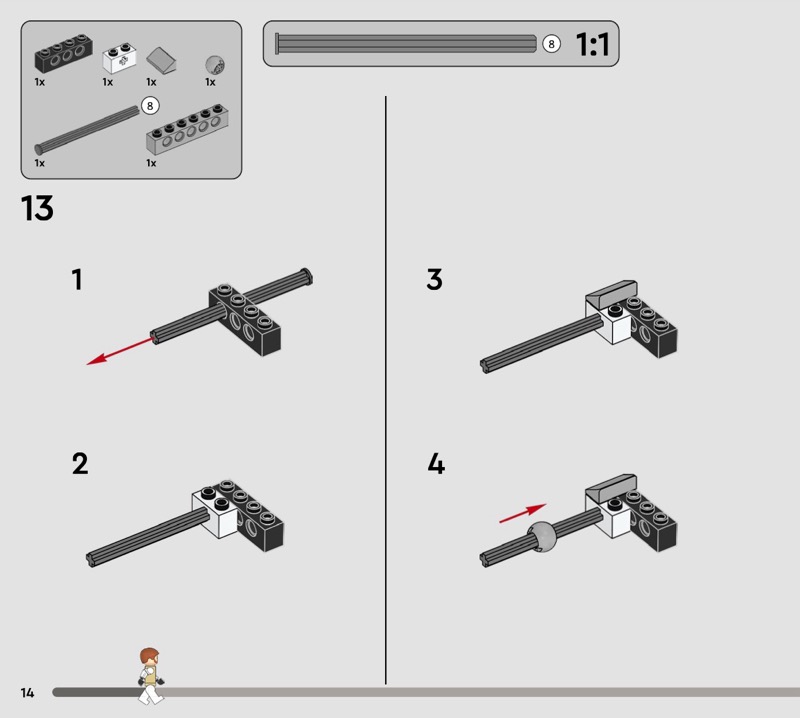 1x
1x
1x
1x
8
1x
1x

8
1:1

13

1

2

3

4

14