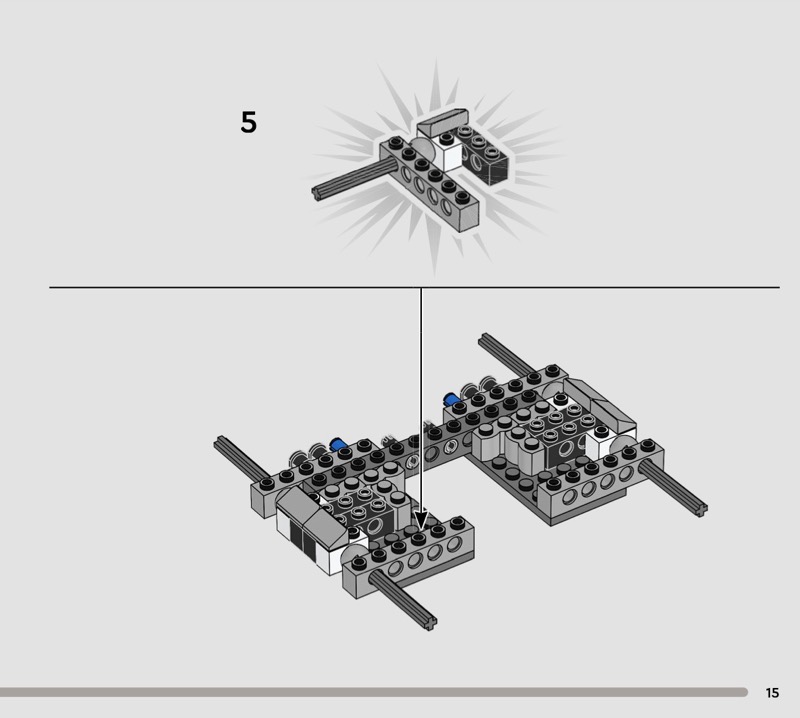 5

15