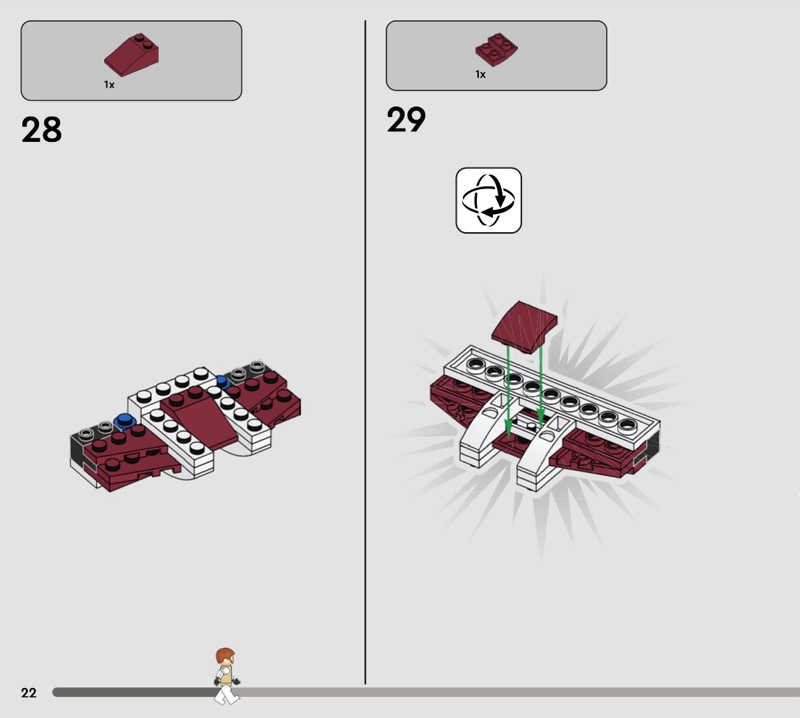 1x

28

1x

29

22